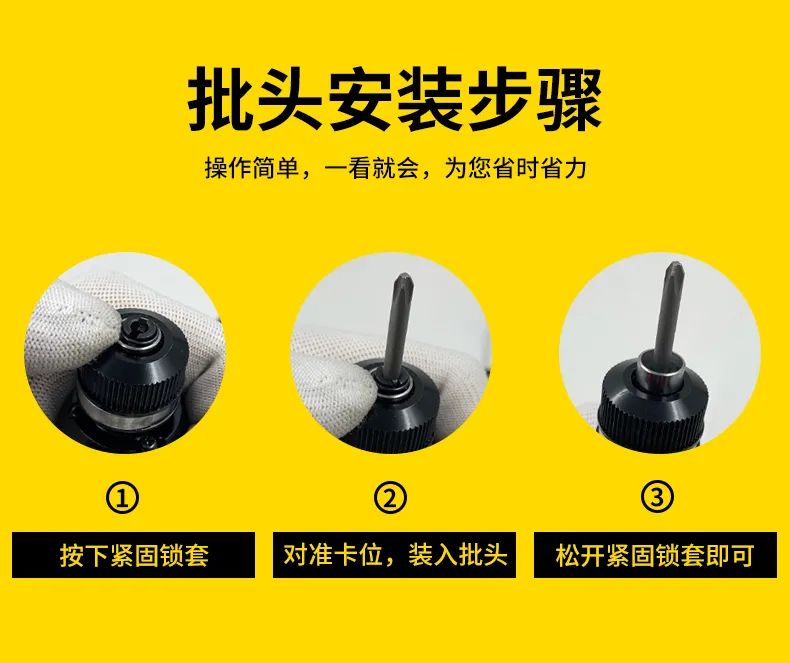 批头安装步骤

操作简单，一看就会，为您省时省力

①

按下紧固锁套

②

对准卡位，装入批头

③

松开紧固锁套即可