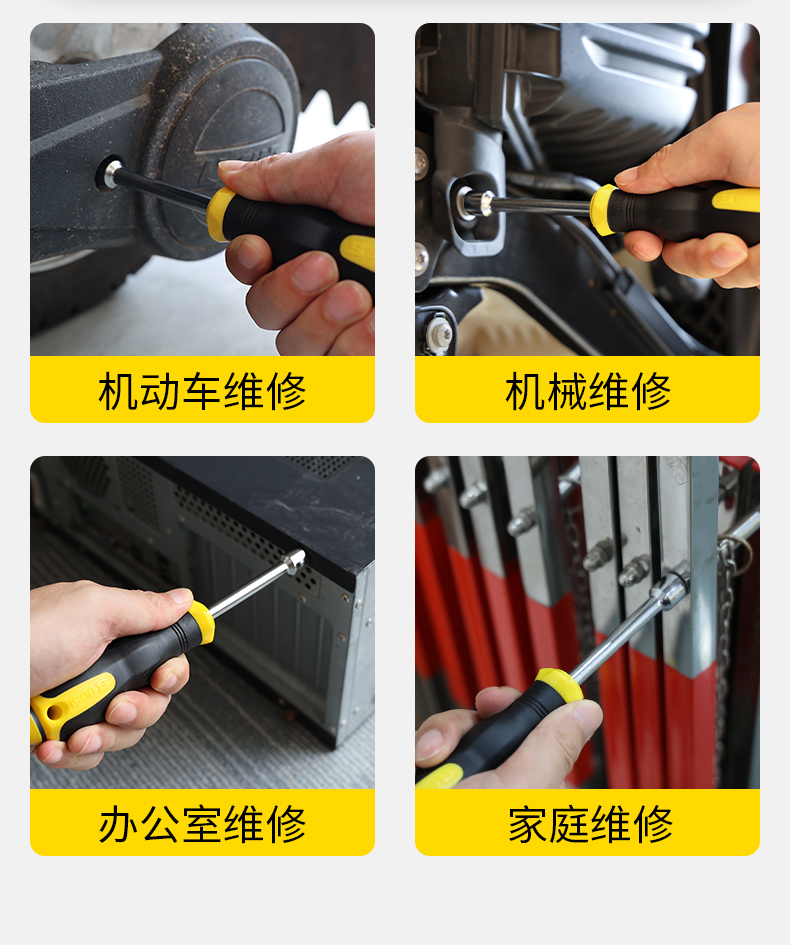 机动车维修

机械维修

办公室维修

家庭维修