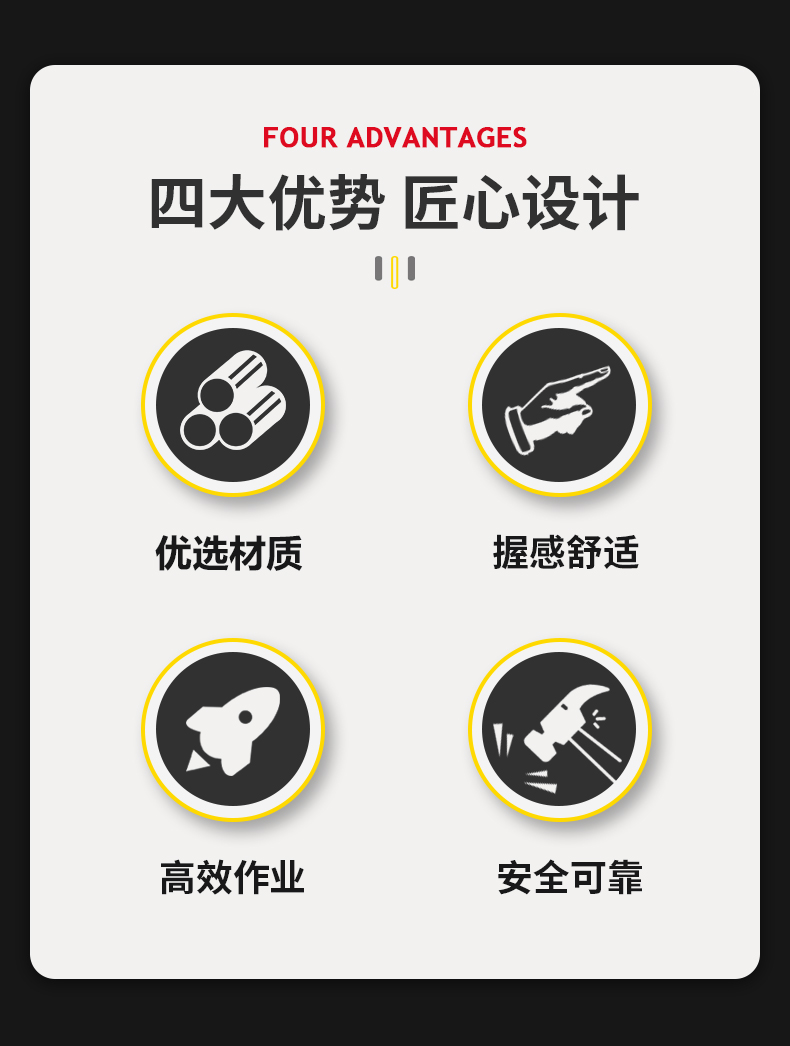 FOUR ADVANTAGES

四大优势 匠心设计

优选材质

握感舒适

高效作业

安全可靠