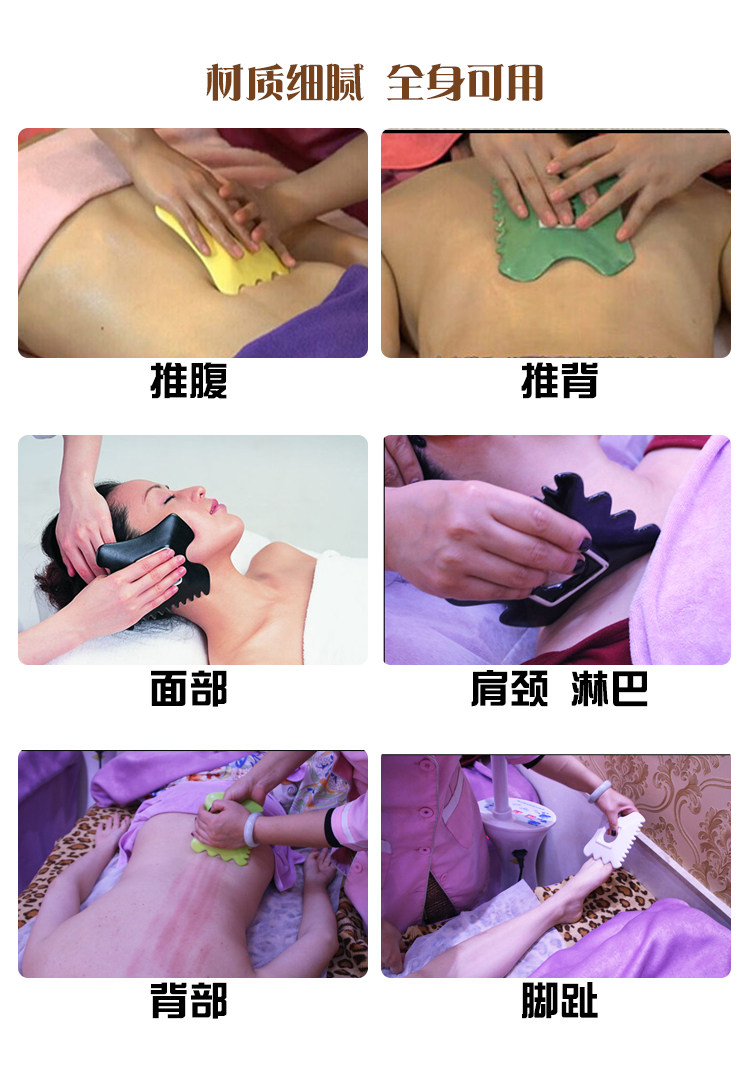 材质细腻 全身可用

推腹

推背

面部

肩颈 淋巴

背部

脚趾