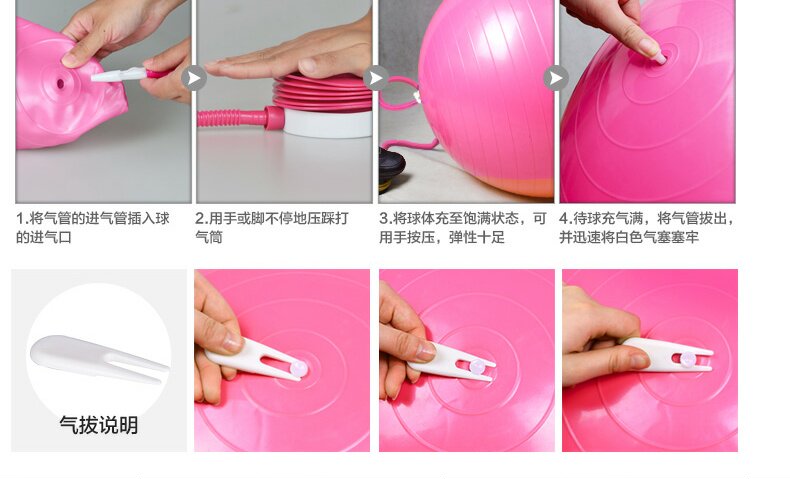 1.将气管的进气管插入球的进气口

2.用手或脚不停地压踩打气筒

3.将球体充至饱满状态，可用手按压，弹性十足

4.待球充气满，将气管拔出，并迅速将白色气塞塞牢

气拔说明