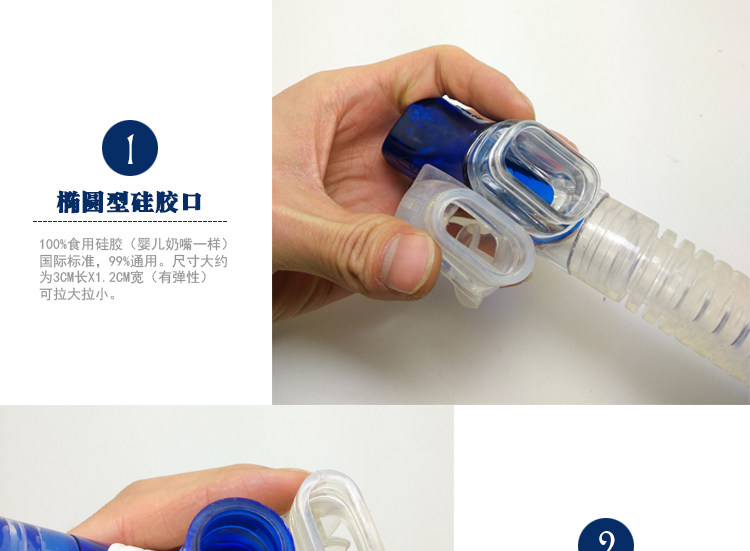 1

椭圆型硅胶口

100%食用硅胶（婴儿奶嘴一样）国际标准，99%通用。尺寸大约为3CM长X1.2CM宽（有弹性）可拉大拉小。

2