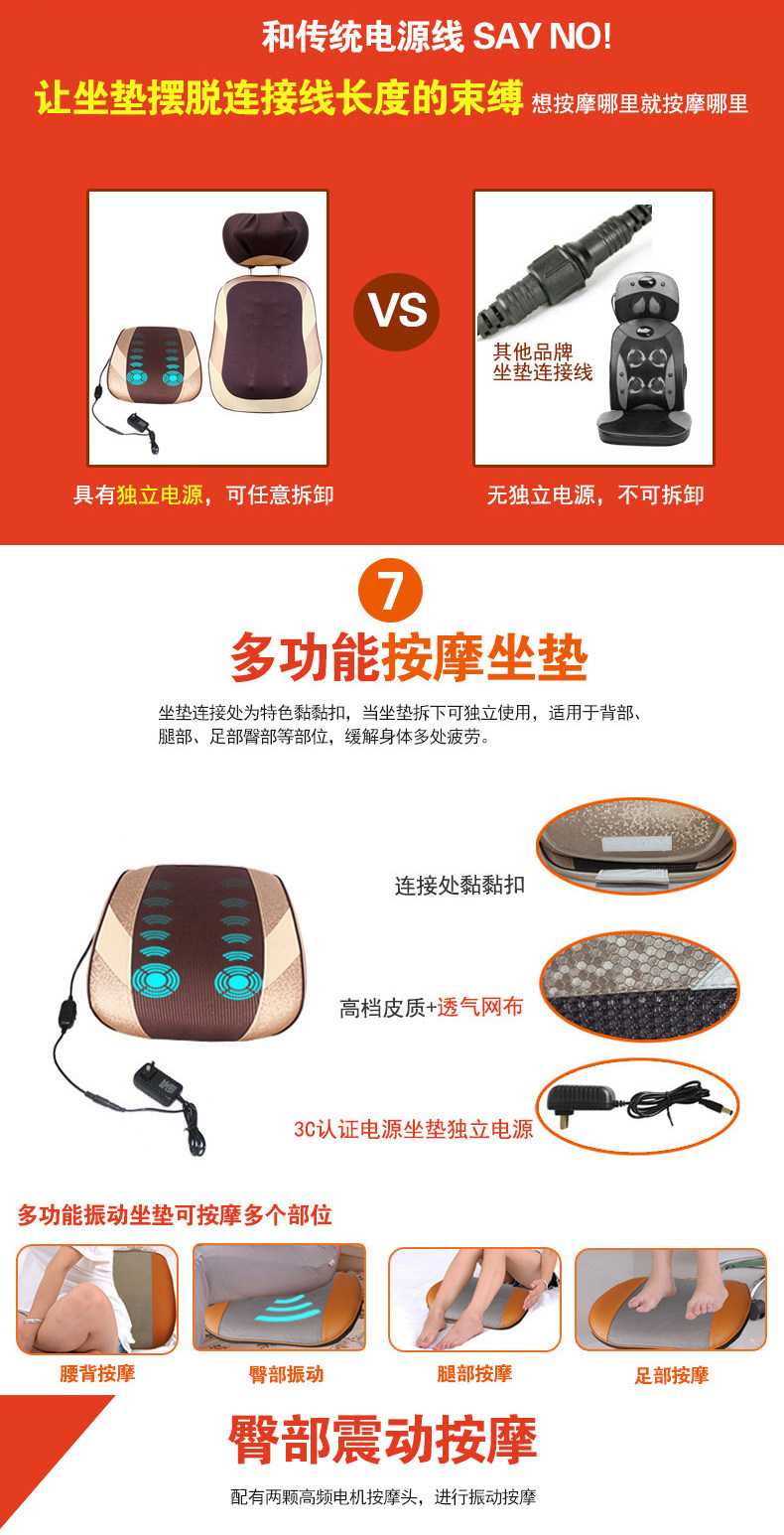 和传统电源线 SAY NO!

让坐垫摆脱连接线长度的束缚 想按摩哪里就按摩哪里

VS

其他品牌
坐垫连接线

具有独立电源，可任意拆卸

无独立电源，不可拆卸

7

多功能按摩坐垫

坐垫连接处为特色黏黏扣，当坐垫拆下可独立使用，适用于背部、腿部、足部臀部等部位，缓解身体多处疲劳。

连接处黏黏扣

高档皮质+透气网布

3C认证电源坐垫独立电源

多功能振动坐垫可按摩多个部位

腰背按摩

臀部振动

腿部按摩

足部按摩

臀部震动按摩

配有两颗高频电机按摩头，进行振动按摩