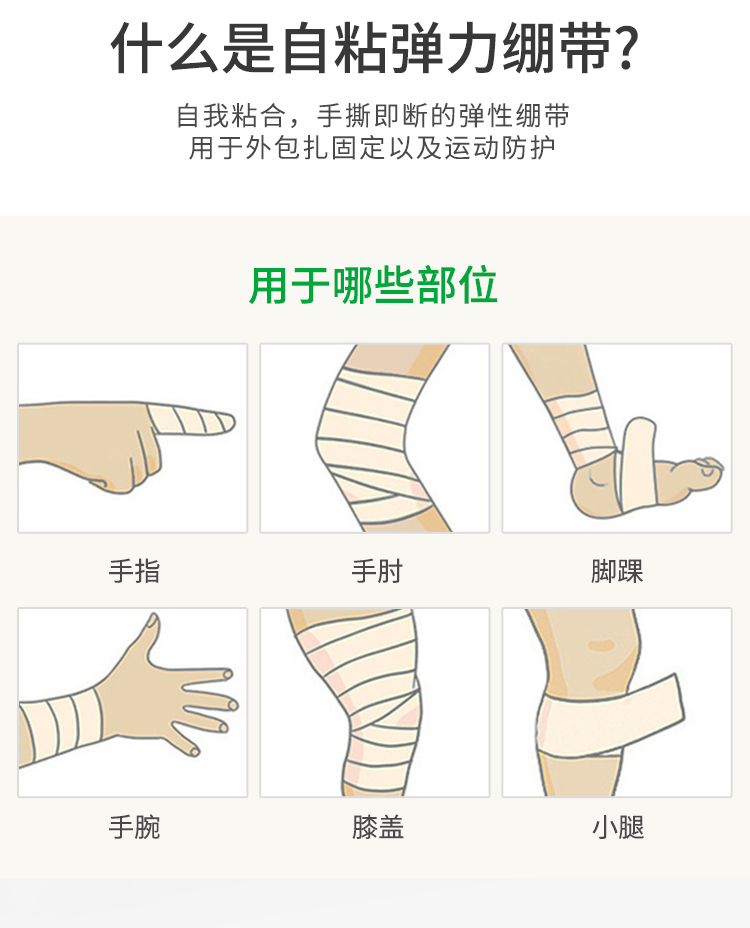 什么是自粘弹力绷带?

自我粘合，手撕即断的弹性绷带
用于外包扎固定以及运动防护

用于哪些部位

手指

手肘

脚踝

手腕

膝盖

小腿