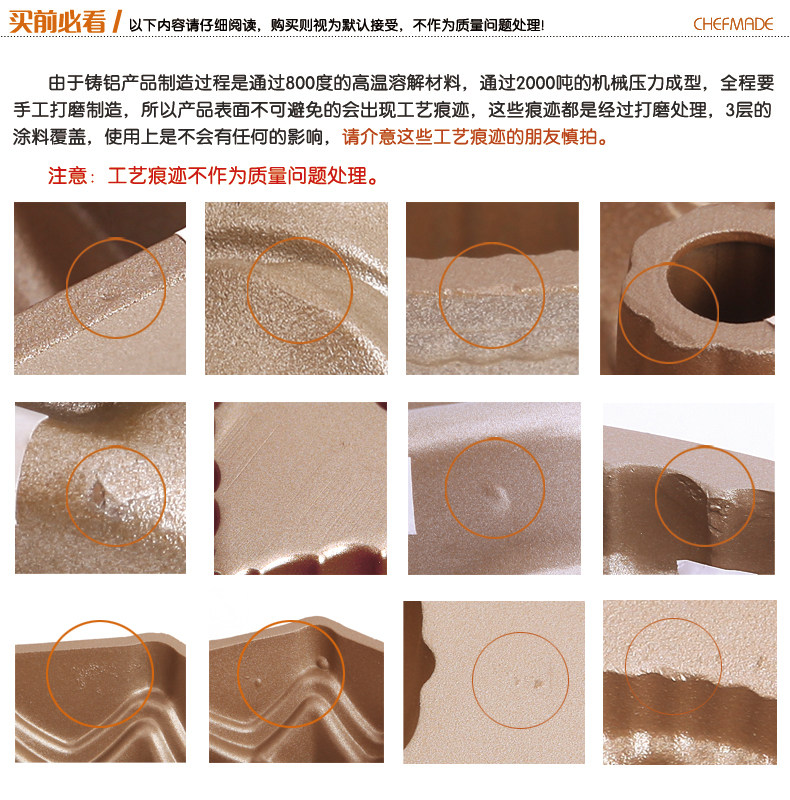 买前必看 / 以下内容请仔细阅读，购买则视为默认接受，不作为质量问题处理!

CHEFMADE

由于铸铝产品制造过程是通过800度的高温溶解材料，通过2000吨的机械压力成型，全程要手工打磨制造，所以产品表面不可避免的会出现工艺痕迹，这些痕迹都是经过打磨处理，3层的涂料覆盖，使用上是不会有任何的影响，请介意这些工艺痕迹的朋友慎拍。

注意：工艺痕迹不作为质量问题处理。