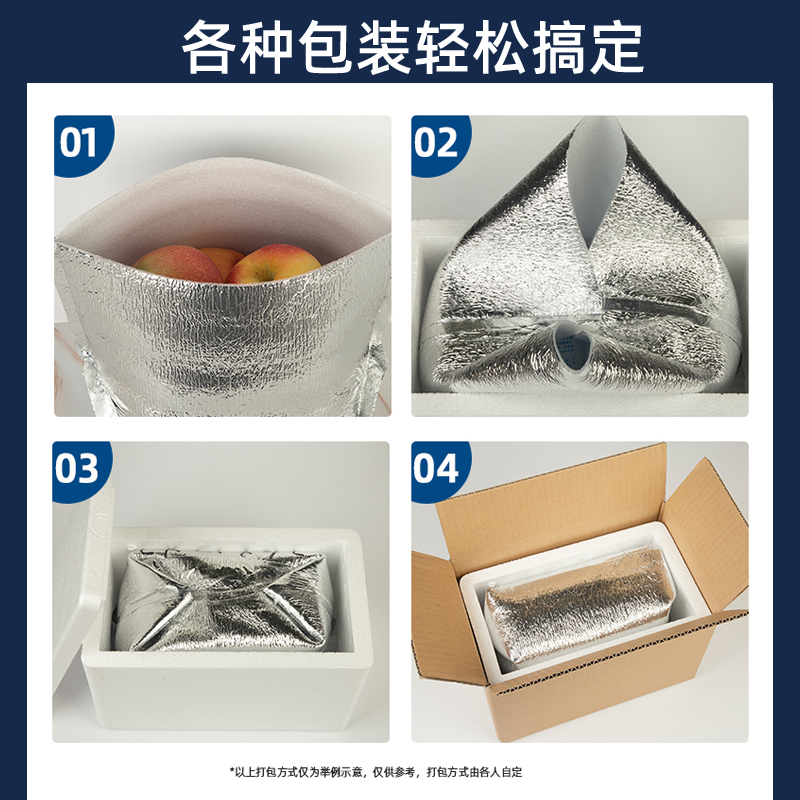 各种包装轻松搞定

01

02

03

04

*以上打包方式仅为举例示意，仅供参考，打包方式由各人自定