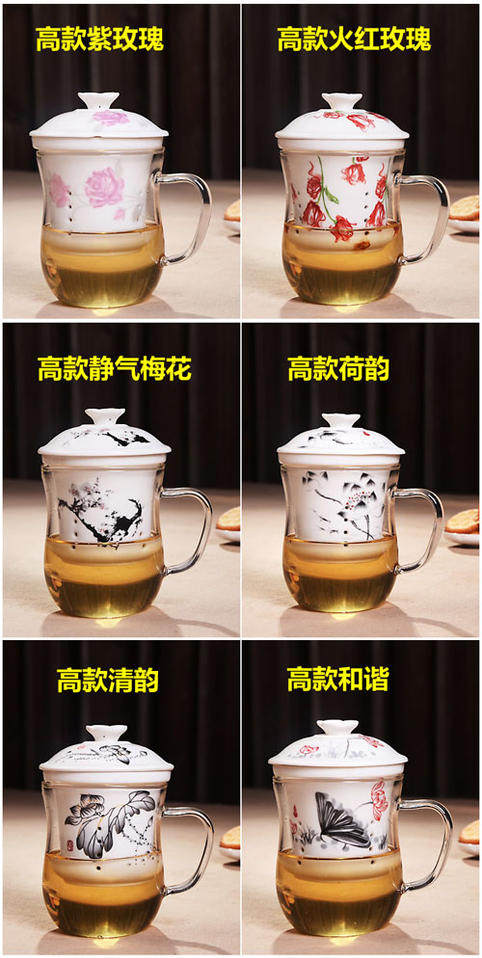 高款紫玫瑰

高款火红玫瑰

高款静气梅花

高款荷韵

高款清韵

高款和谐