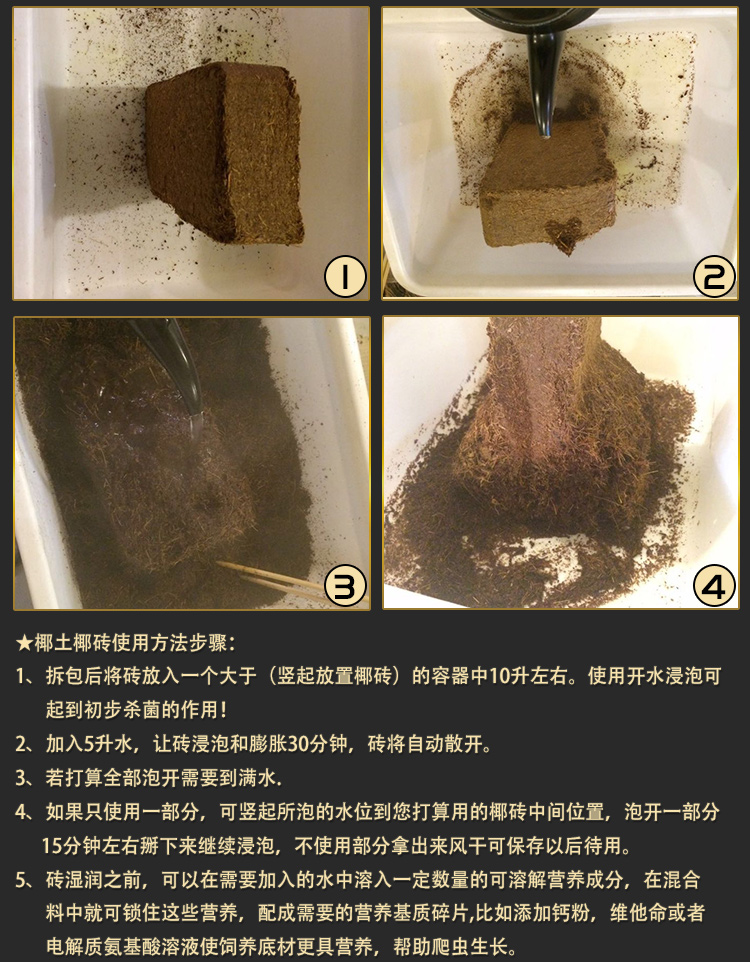 1

2

3

4

★椰土椰砖使用方法步骤：

1、拆包后将砖放入一个大于（竖起放置椰砖）的容器中10升左右。使用开水浸泡可起到初步杀菌的作用！

2、加入5升水，让砖浸泡和膨胀30分钟，砖将自动散开。

3、若打算全部泡开需要到满水.

4、如果只使用一部分，可竖起所泡的水位到您打算用的椰砖中间位置，泡开一部分15分钟左右掰下来继续浸泡，不使用部分拿出来风干可保存以后待用。

5、砖湿润之前，可以在需要加入的水中溶入一定数量的可溶解营养成分，在混合料中就可锁住这些营养，配成需要的营养基质碎片,比如添加钙粉，维他命或者电解质氨基酸溶液使饲养底材更具营养，帮助爬虫生长。