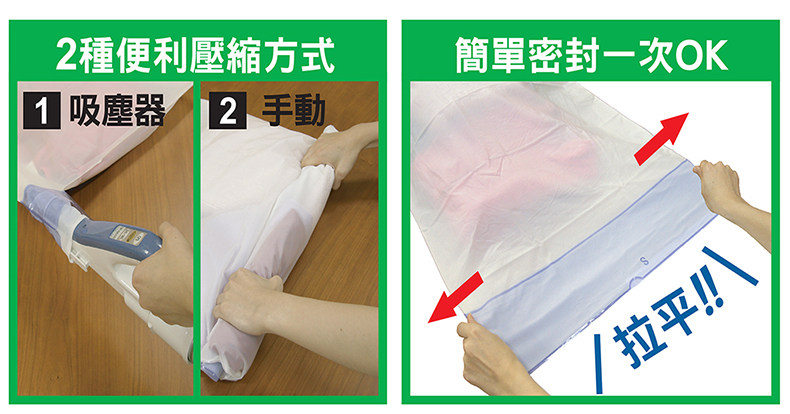 2種便利壓縮方式

1 吸塵器

2 手動

簡單密封一次OK

拉平!!