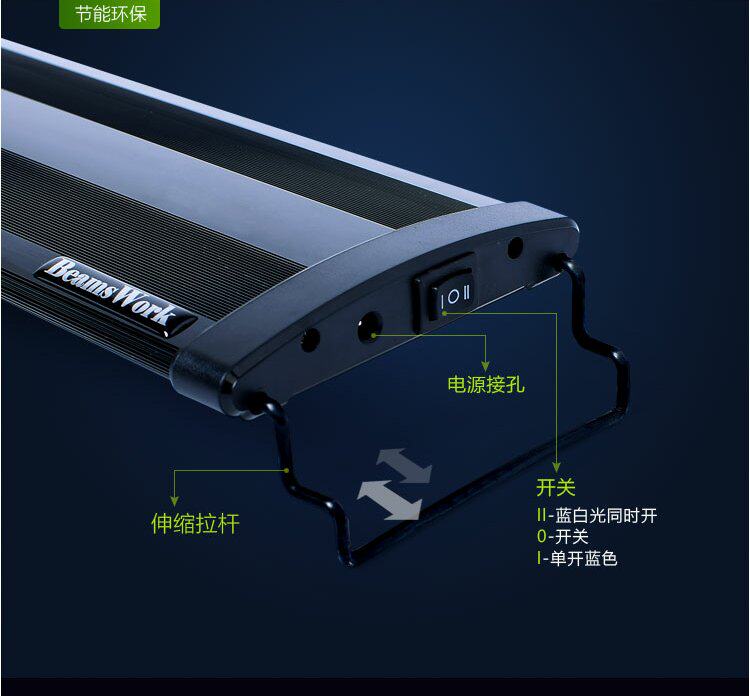 节能环保

BeamsWork

I O II

电源接孔

伸缩拉杆

开关
II-蓝白光同时开
0-开关
I-单开蓝色