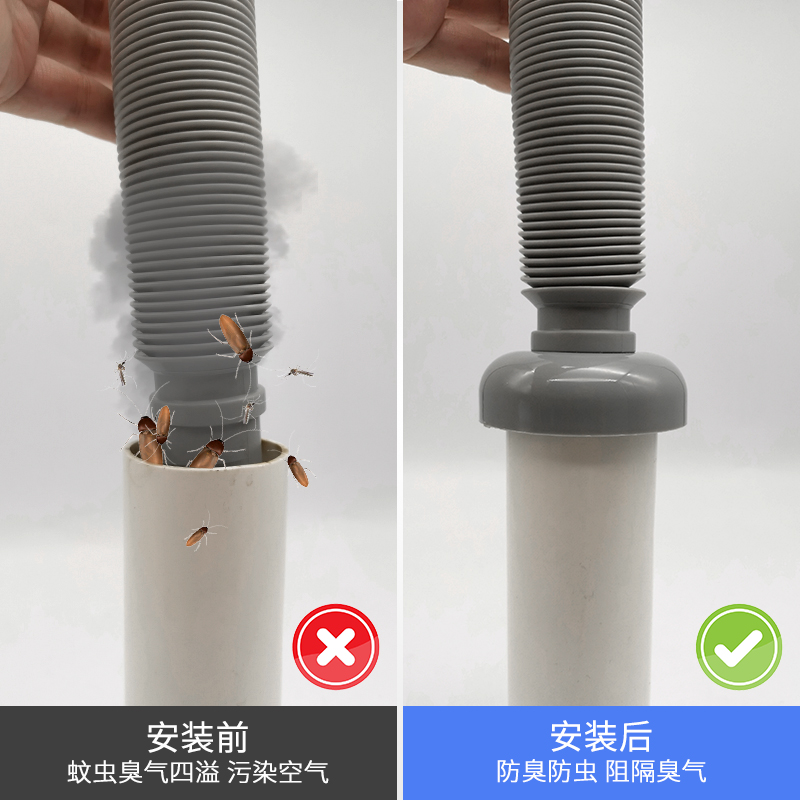 安装前
蚊虫臭气四溢 污染空气

安装后
防臭防虫 阻隔臭气