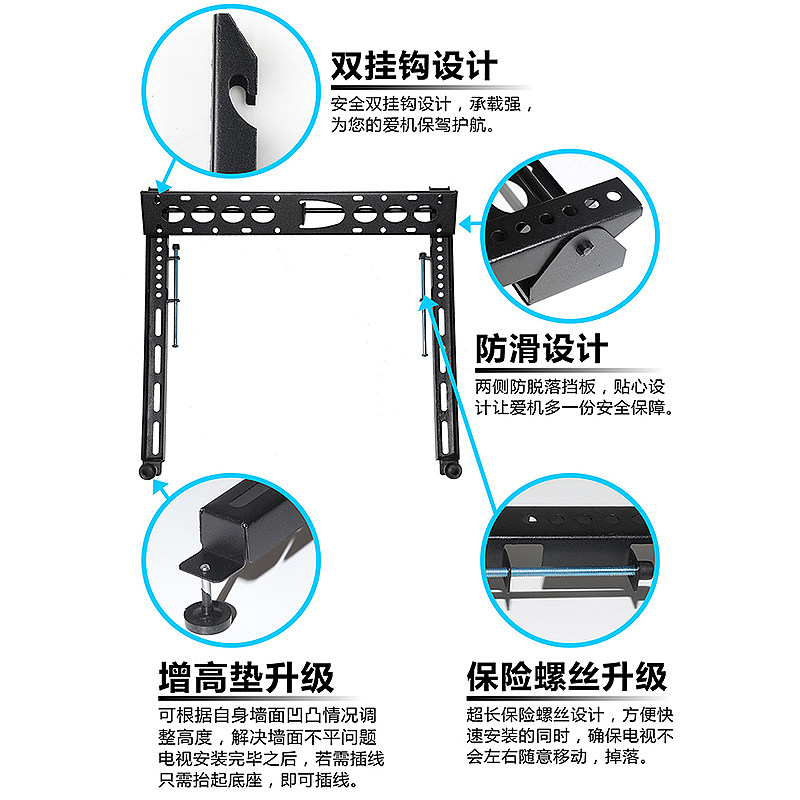 双挂钩设计

安全双挂钩设计，承载强，为您的爱机保驾护航。

防滑设计

两侧防脱落挡板，贴心设计让爱机多一份安全保障。

增高垫升级

可根据自身墙面凹凸情况调整高度，解决墙面不平问题电视安装完毕之后，若需插线只需抬起底座，即可插线。

保险螺丝升级

超长保险螺丝设计，方便快速安装的同时，确保电视不会左右随意移动，掉落。