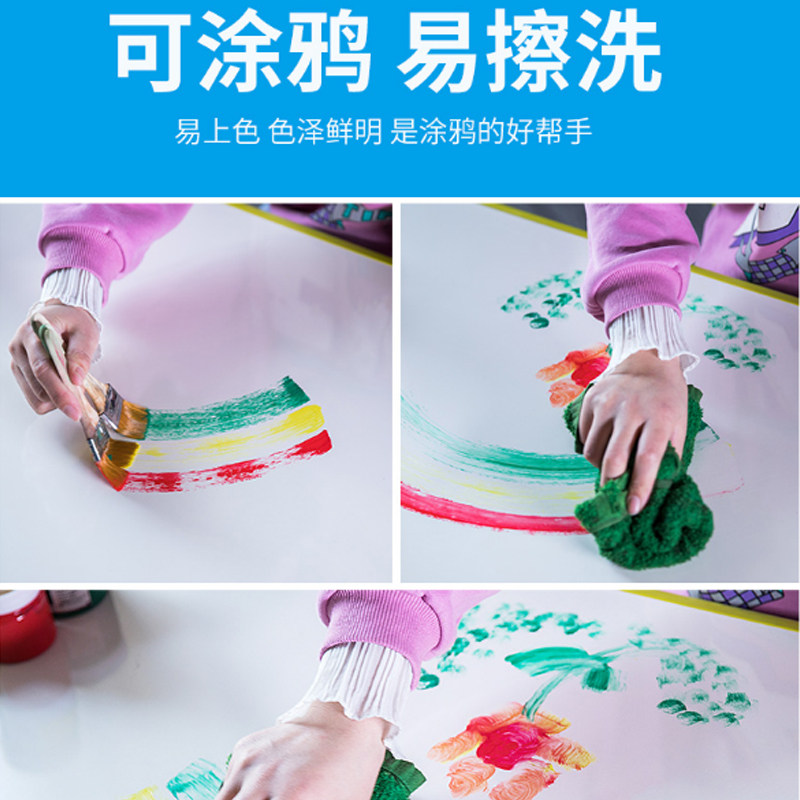 可涂鸦 易擦洗

易上色 色泽鲜明 是涂鸦的好帮手