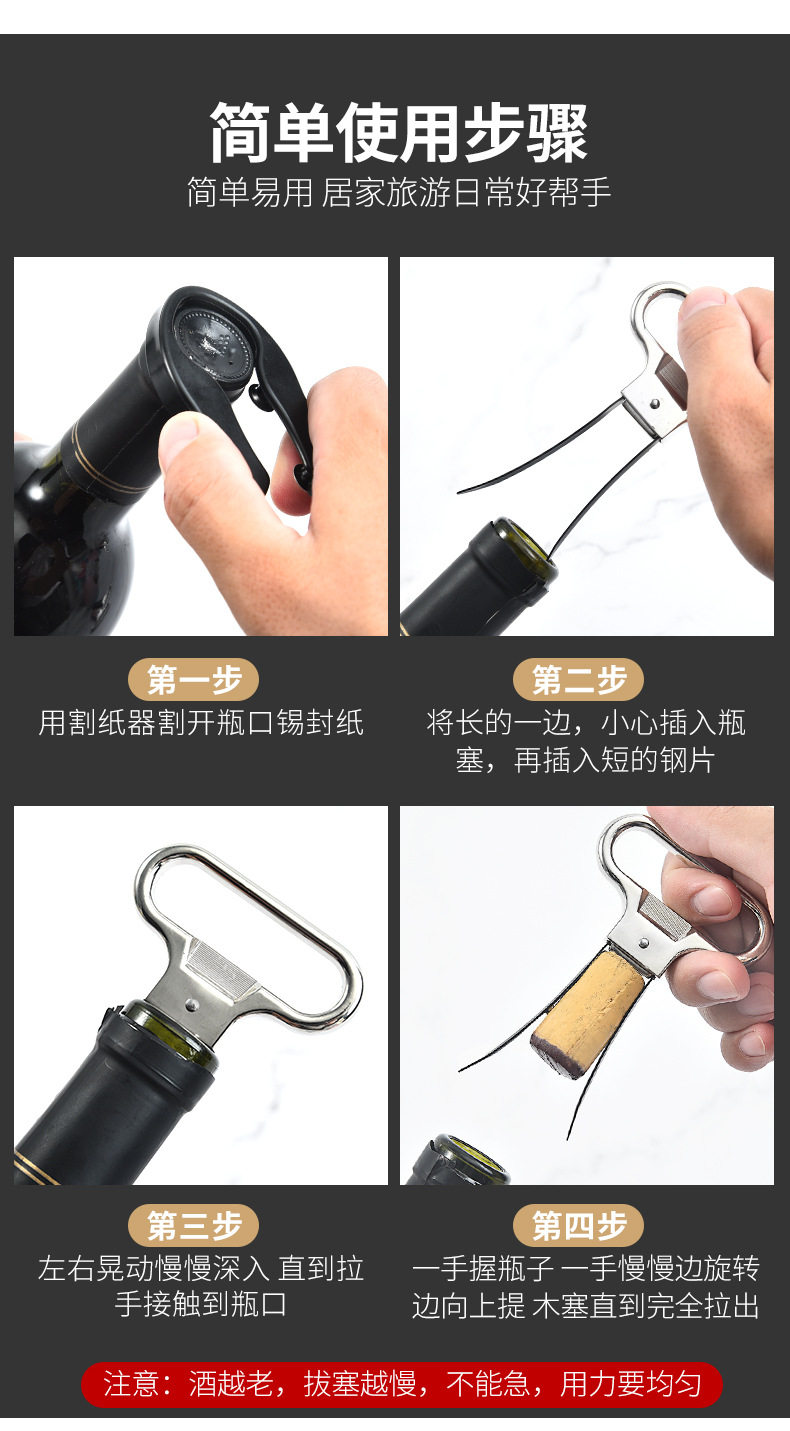 简单使用步骤

简单易用 居家旅游日常好帮手

第一步

用割纸器割开瓶口锡封纸

第二步

将长的一边，小心插入瓶塞，再插入短的钢片

第三步

左右晃动慢慢深入 直到拉手接触到瓶口

第四步

一手握瓶子 一手慢慢边旋转边向上提 木塞直到完全拉出

注意：酒越老，拔塞越慢，不能急，用力要均匀