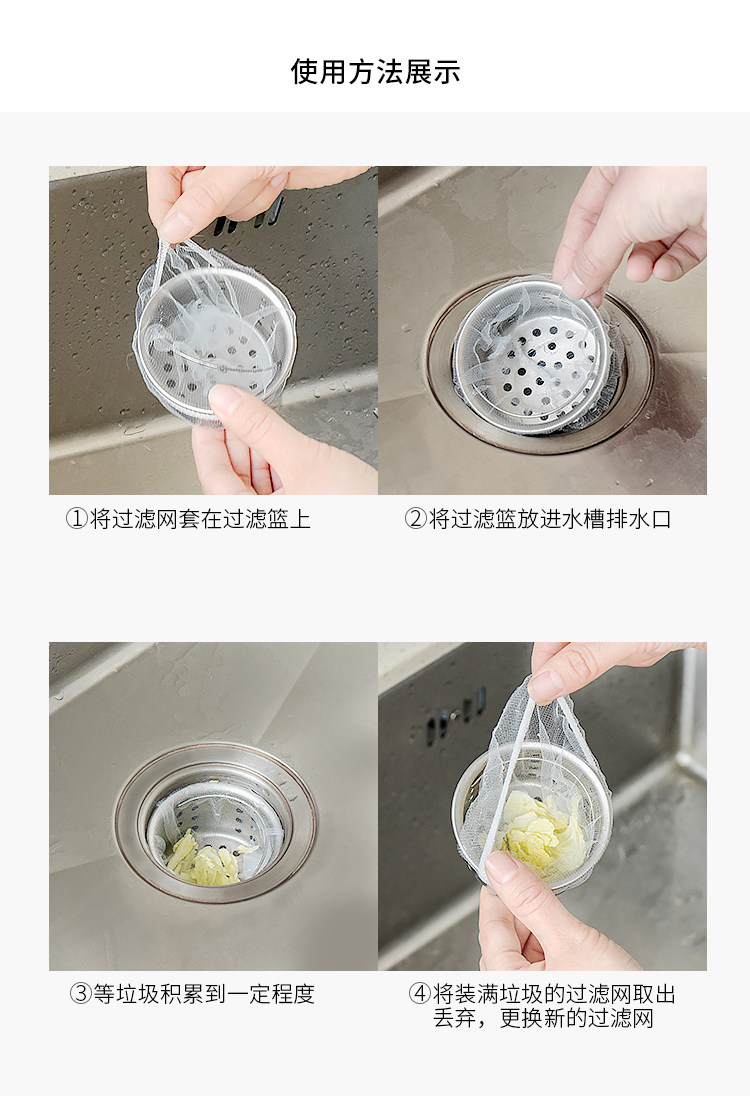 使用方法展示

①将过滤网套在过滤篮上

②将过滤篮放进水槽排水口

③等垃圾积累到一定程度

④将装满垃圾的过滤网取出丢弃，更换新的过滤网