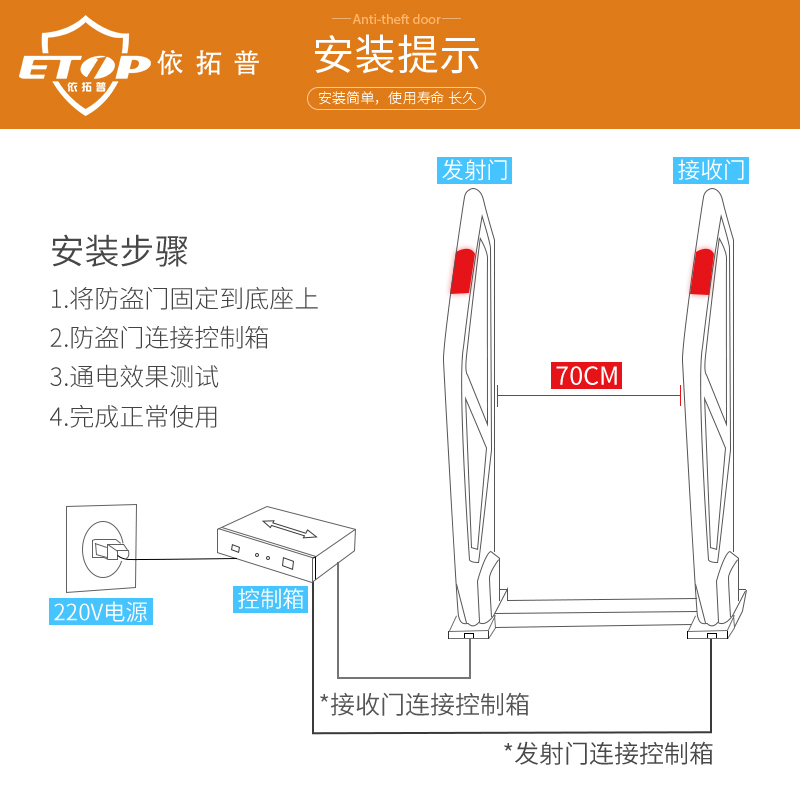 ETOP 依拓普 依拓普

Anti-theft door

安装提示

安装简单，使用寿命 长久

发射门

接收门

安装步骤

1.将防盗门固定到底座上

2.防盗门连接控制箱

3.通电效果测试

4.完成正常使用

70CM

220V电源

控制箱

*接收门连接控制箱

*发射门连接控制箱