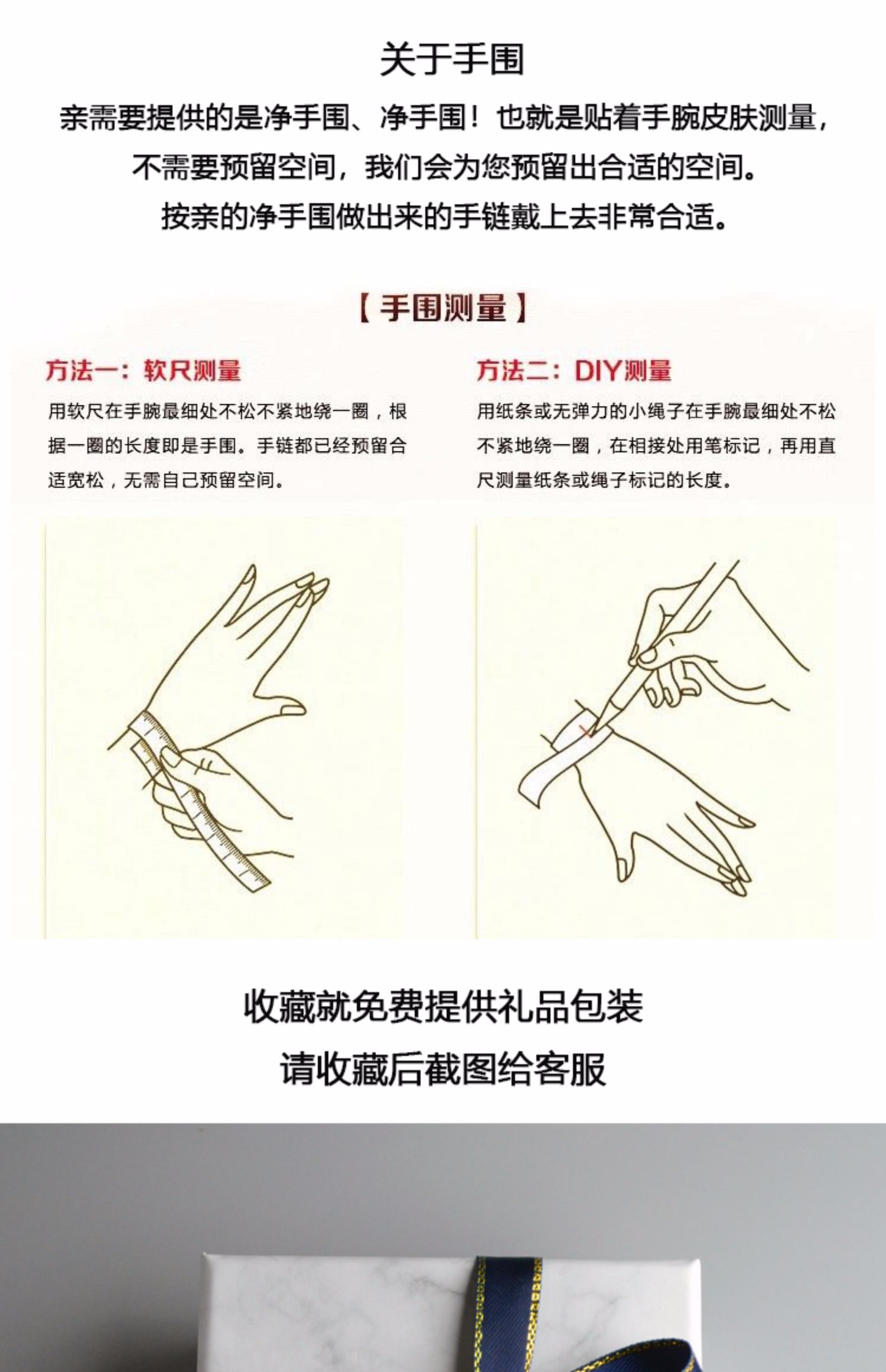 关于手围

亲需要提供的是净手围、净手围！也就是贴着手腕皮肤测量，不需要预留空间，我们会为您预留出合适的空间。按亲的净手围做出来的手链戴上去非常合适。

【手围测量】

方法一：软尺测量

用软尺在手腕最细处不松不紧地绕一圈，根据一圈的长度即是手围。手链都已经预留合适宽松，无需自己预留空间。

方法二：DIY测量

用纸条或无弹力的小绳子在手腕最细处不松不紧地绕一圈，在相接处用笔标记，再用直尺测量纸条或绳子标记的长度。

收藏就免费提供礼品包装

请收藏后截图给客服