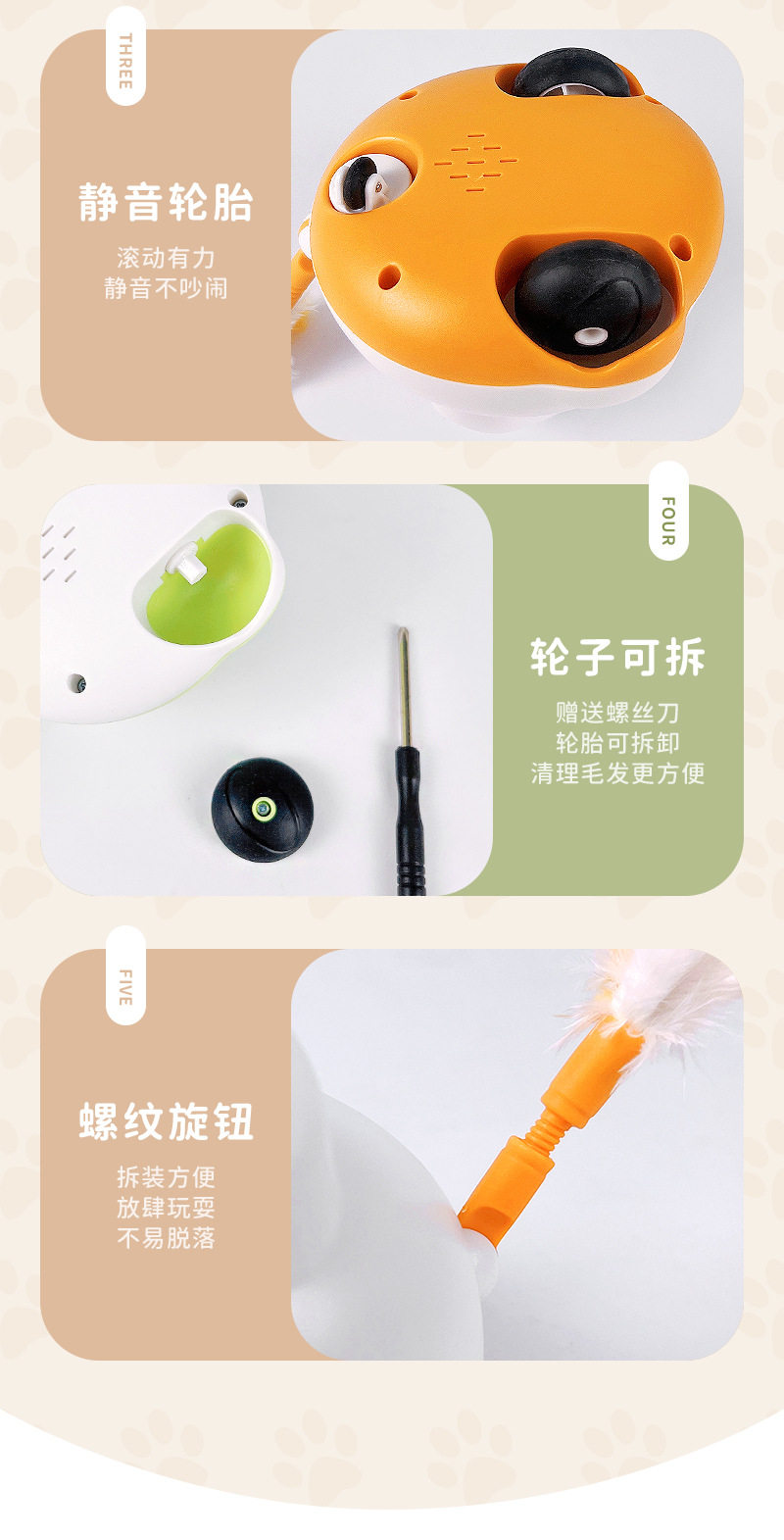 THREE

静音轮胎

滚动有力
静音不吵闹

FOUR

轮子可拆

赠送螺丝刀
轮胎可拆卸
清理毛发更方便

FIVE

螺纹旋钮

拆装方便
放肆玩耍
不易脱落