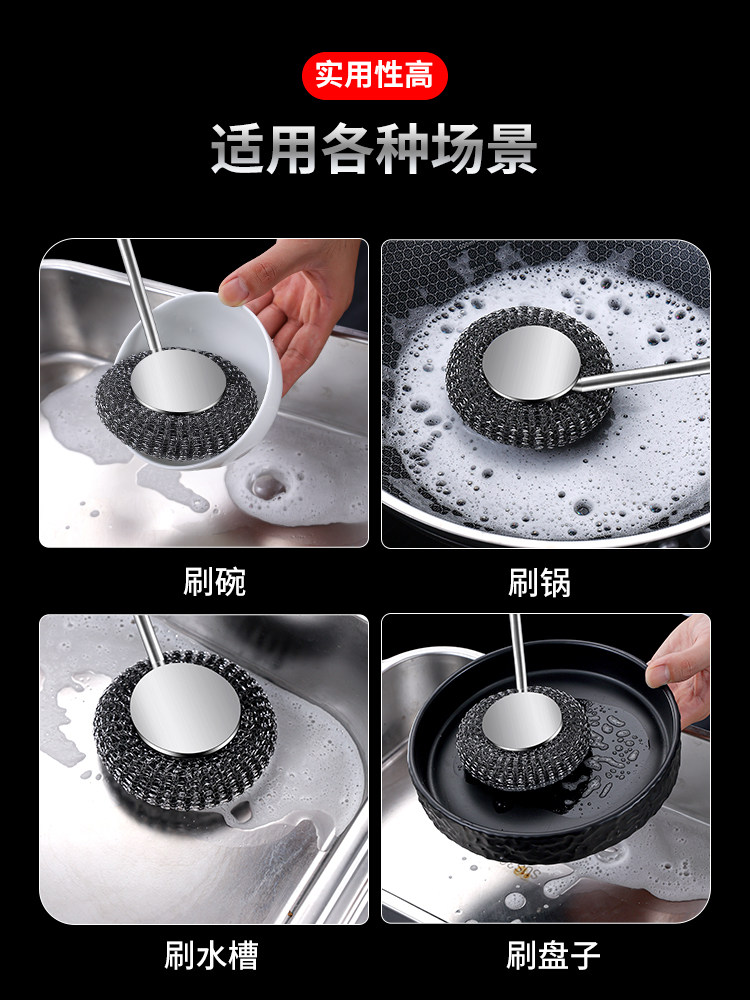 实用性高

适用各种场景

刷碗

刷锅

刷水槽

刷盘子