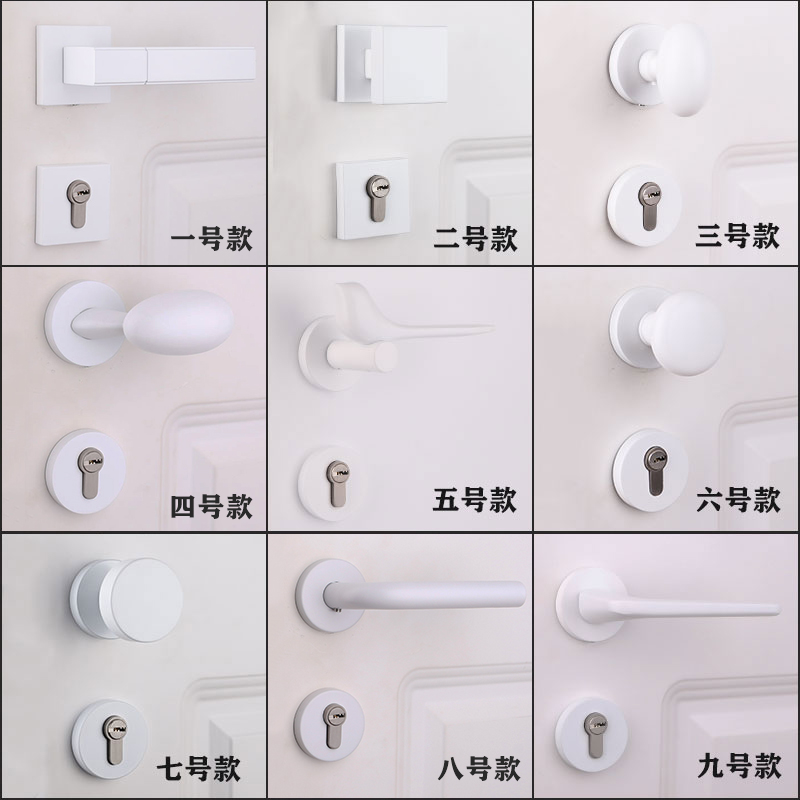 一号款

二号款

三号款

四号款

五号款

六号款

七号款

八号款

九号款