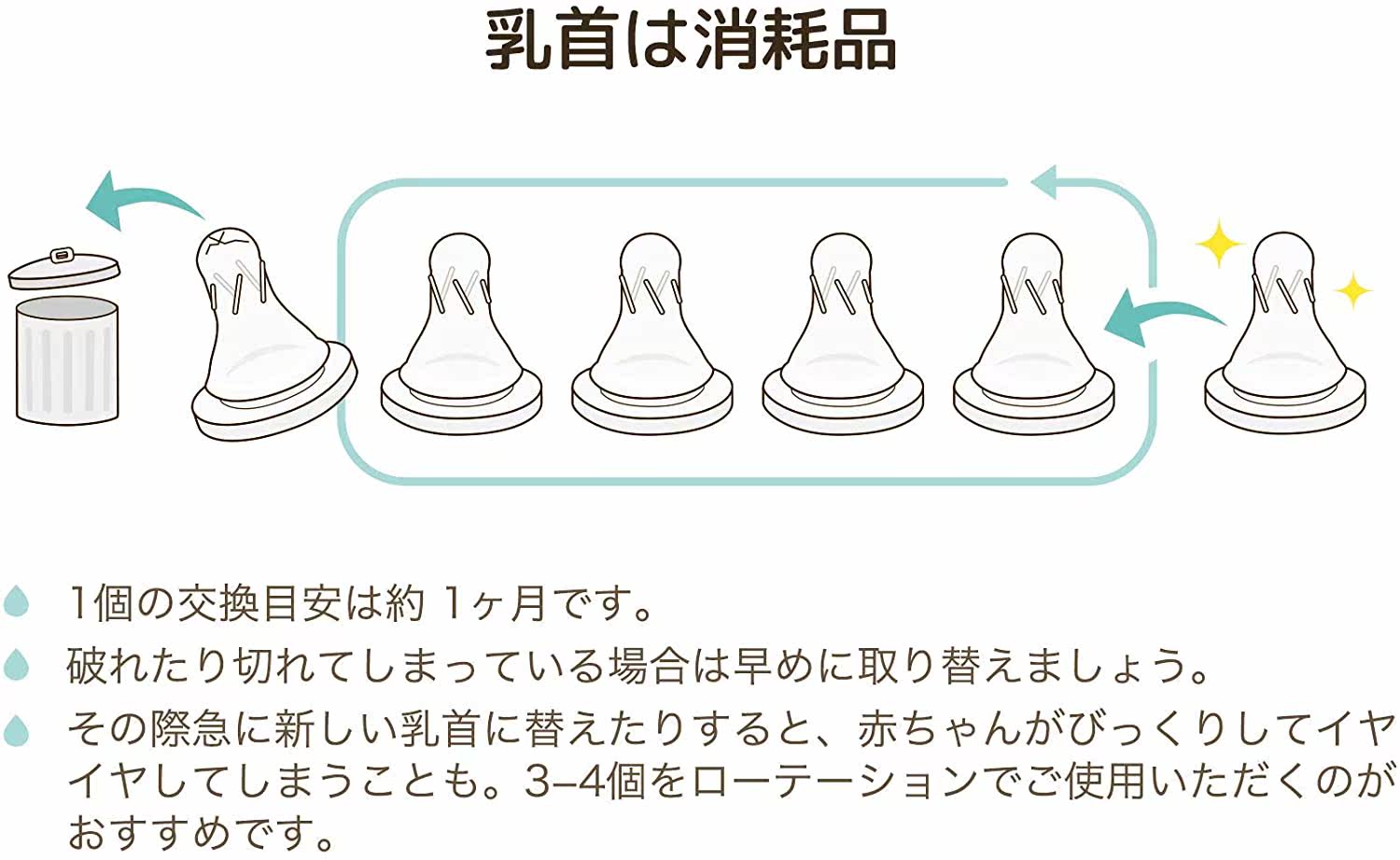 乳首は消耗品

1個の交換目安は約 1ヶ月です。

破れたり切れてしまっている場合は早めに取り替えましょう。

その際急に新しい乳首に替えたりすると、赤ちゃんがびっくりしてイヤイヤしてしまうことも。3–4個をローテーションでご使用いただくのがおすすめです。