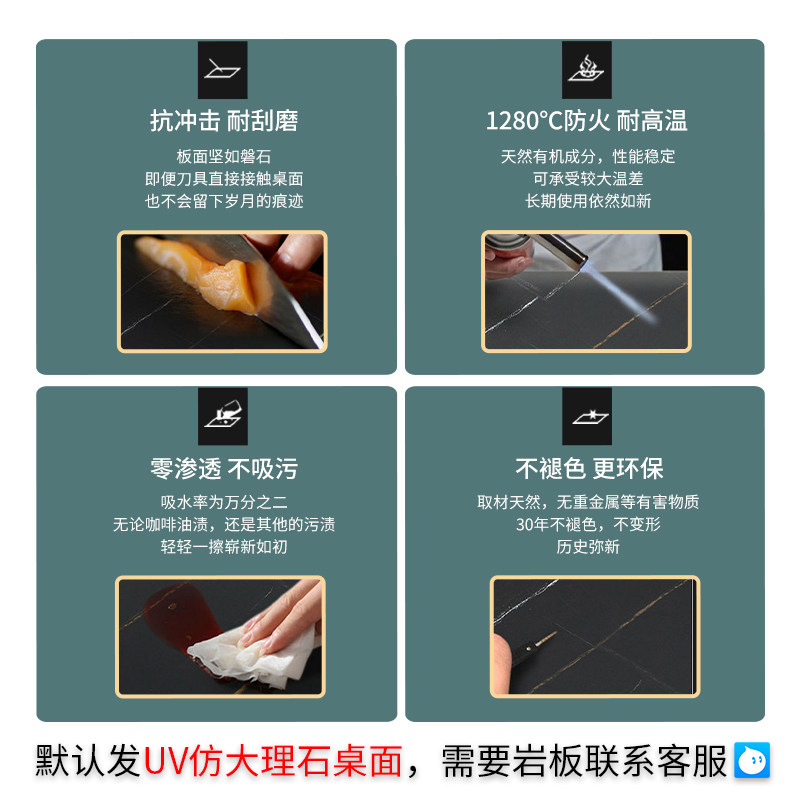 抗冲击 耐刮磨

板面坚如磐石
即便刀具直接接触桌面
也不会留下岁月的痕迹

1280°C防火 耐高温

天然有机成分，性能稳定
可承受较大温差
长期使用依然如新

零渗透 不吸污

吸水率为万分之二
无论咖啡油渍，还是其他的污渍
轻轻一擦崭新如初

不褪色 更环保

取材天然，无重金属等有害物质
30年不褪色，不变形
历史弥新

默认发UV仿大理石桌面，需要岩板联系客服