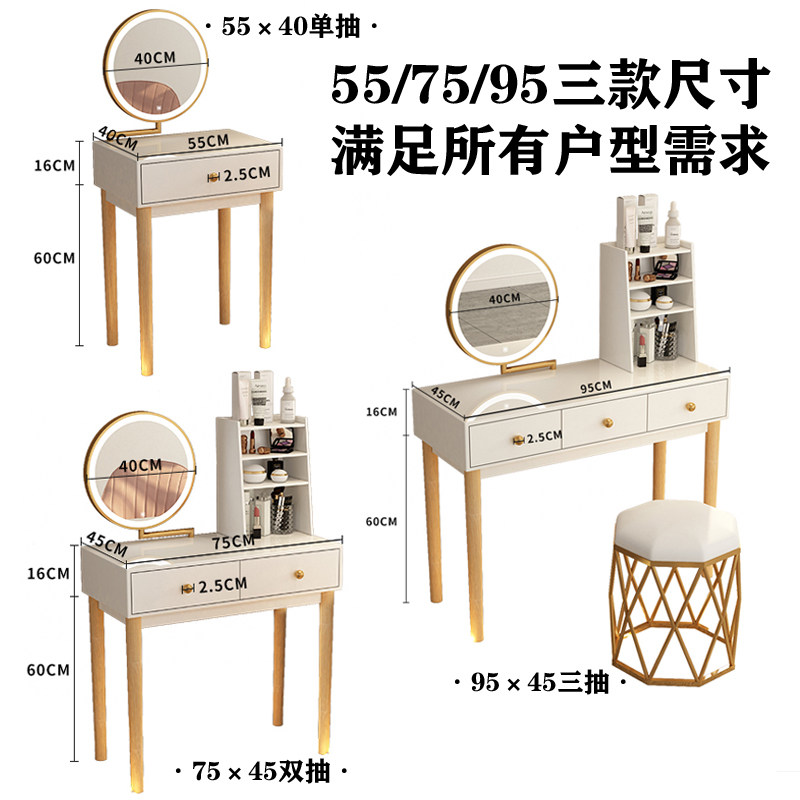 · 55 × 40单抽 ·

55/75/95三款尺寸
满足所有户型需求

40CM
40CM
55CM
16CM
2.5CM
60CM

40CM
45CM
95CM
16CM
2.5CM
60CM

40CM
45CM
75CM
16CM
2.5CM
60CM

· 95 × 45三抽 ·

· 75 × 45双抽 ·