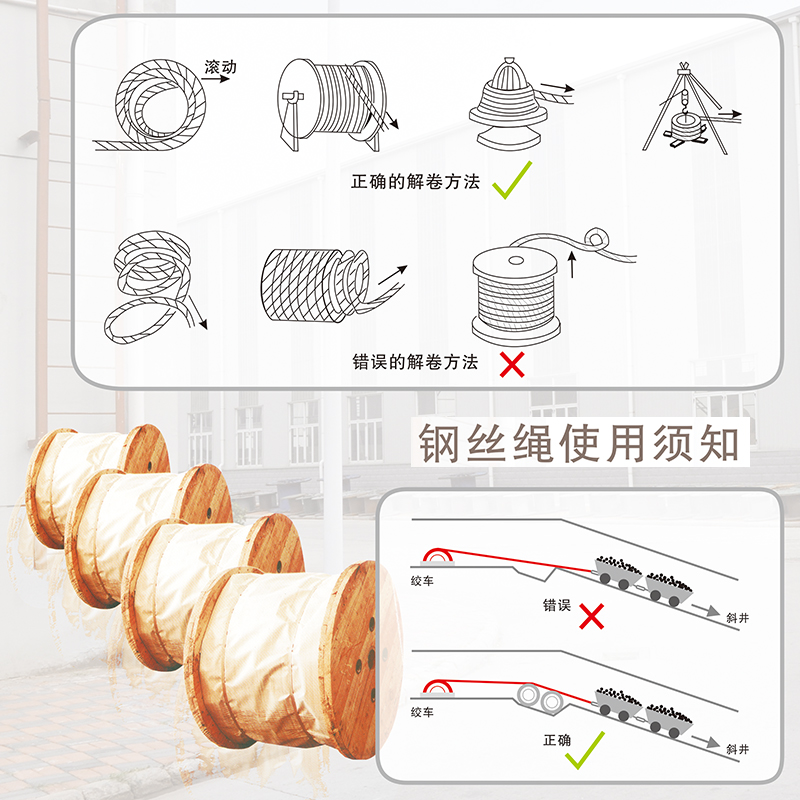 滚动

正确的解卷方法

错误的解卷方法

钢丝绳使用须知

绞车

错误

斜井

绞车

正确

斜井