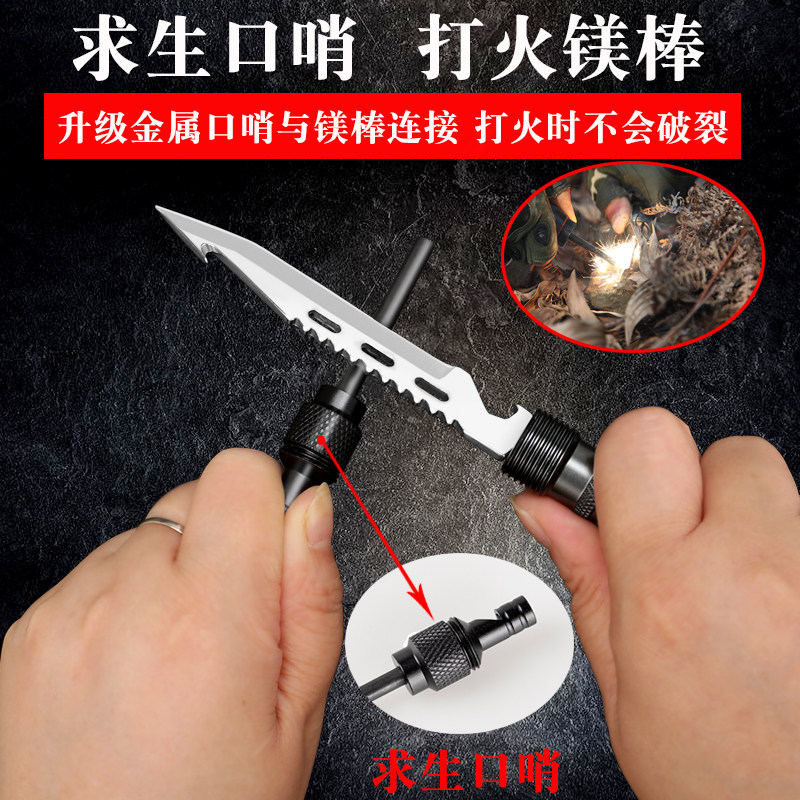 求生口哨　打火镁棒

升级金属口哨与镁棒连接 打火时不会破裂

求生口哨