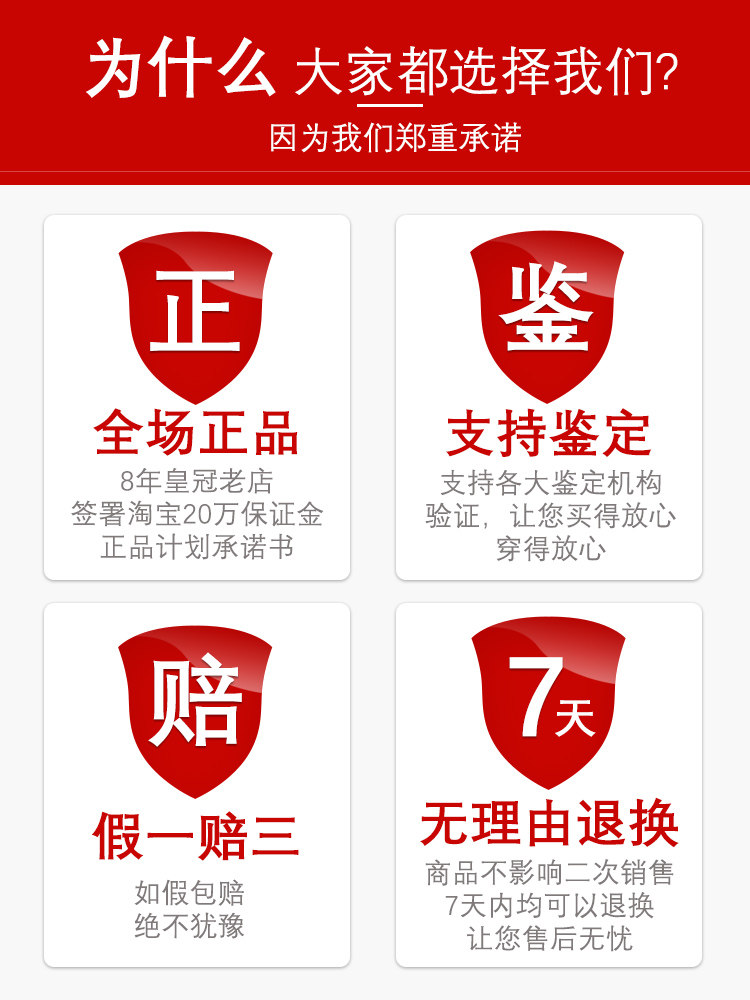 为什么 大家都选择我们?

因为我们郑重承诺

正

全场正品

8年皇冠老店
签署淘宝20万保证金
正品计划承诺书

鉴

支持鉴定

支持各大鉴定机构
验证，让您买得放心
穿得放心

赔

假一赔三

如假包赔
绝不犹豫

7天

无理由退换

商品不影响二次销售
7天内均可以退换
让您售后无忧