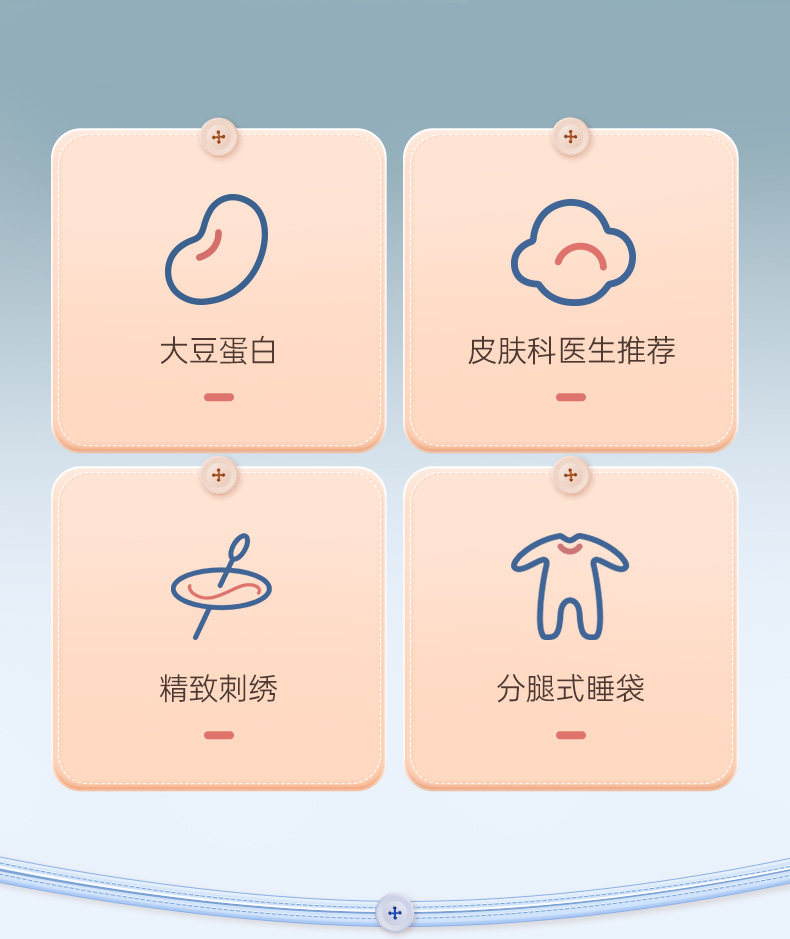 大豆蛋白

皮肤科医生推荐

精致刺绣

分腿式睡袋