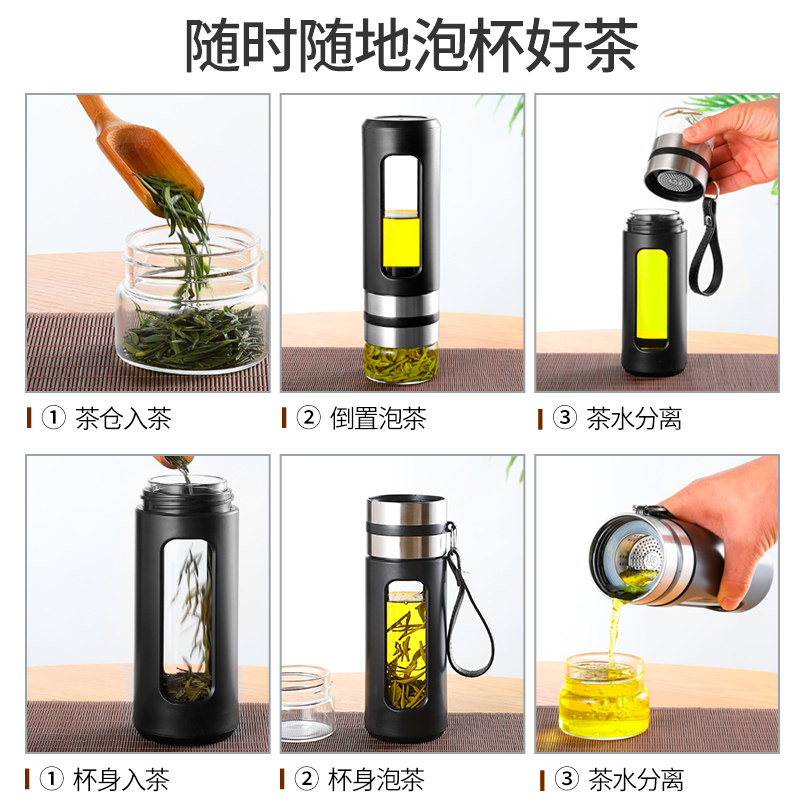 随时随地泡杯好茶

① 茶仓入茶

② 倒置泡茶

③ 茶水分离

① 杯身入茶

② 杯身泡茶

③ 茶水分离