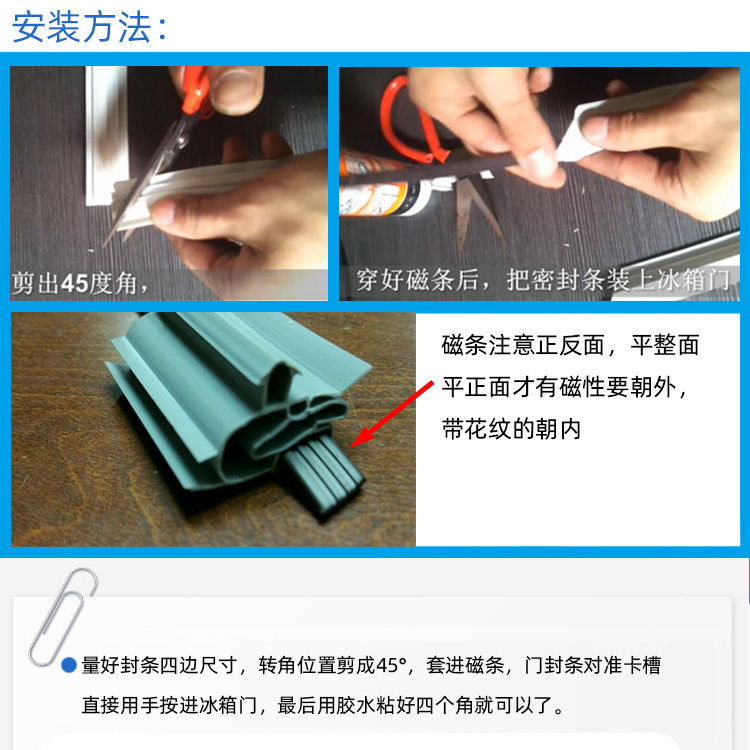 安装方法：

剪出45度角，

穿好磁条后，把密封条装上冰箱门

磁条注意正反面，平整面平正面才有磁性要朝外，带花纹的朝内

量好封条四边尺寸，转角位置剪成45°，套进磁条，门封条对准卡槽直接用手按进冰箱门，最后用胶水粘好四个角就可以了。