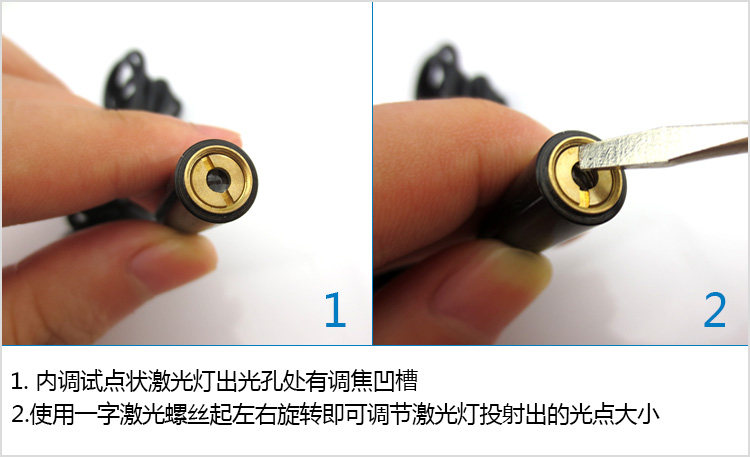 1

2

1. 内调试点状激光灯出光孔处有调焦凹槽
2.使用一字激光螺丝起左右旋转即可调节激光灯投射出的光点大小