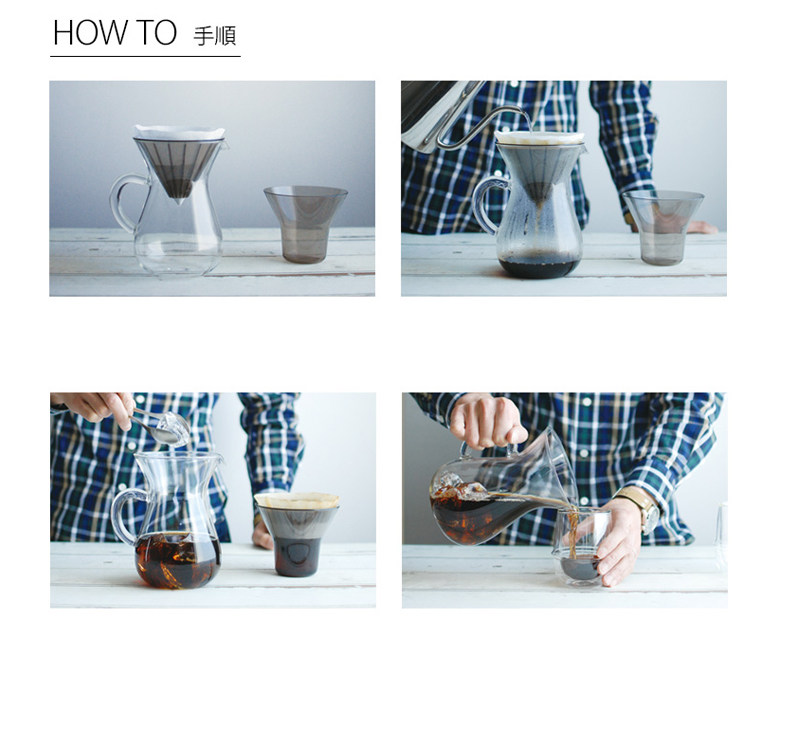 HOW TO 手順