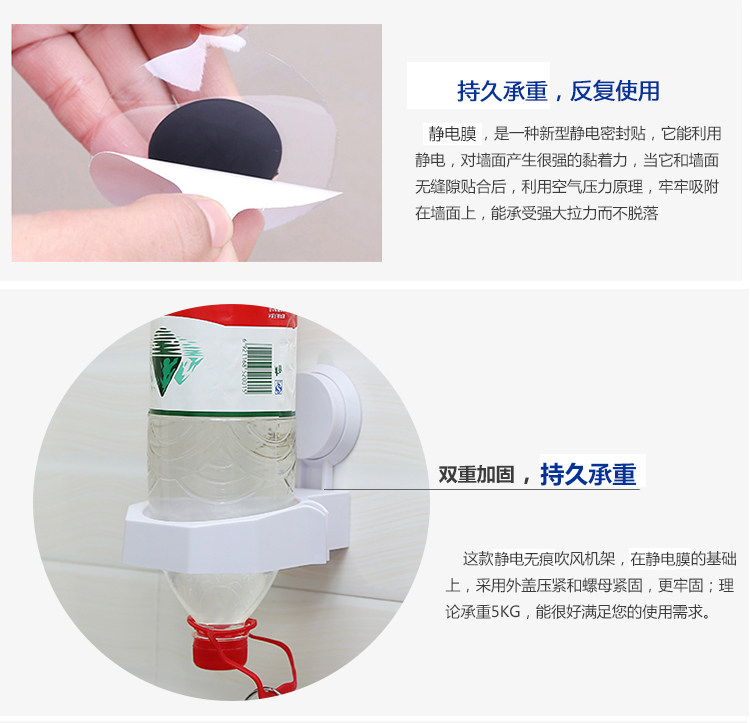 持久承重，反复使用

静电膜，是一种新型静电密封贴，它能利用静电，对墙面产生很强的黏着力，当它和墙面无缝隙贴合后，利用空气压力原理，牢牢吸附在墙面上，能承受强大拉力而不脱落

双重加固，持久承重

这款静电无痕吹风机架，在静电膜的基础上，采用外盖压紧和螺母紧固，更牢固；理论承重5KG，能很好满足您的使用需求。