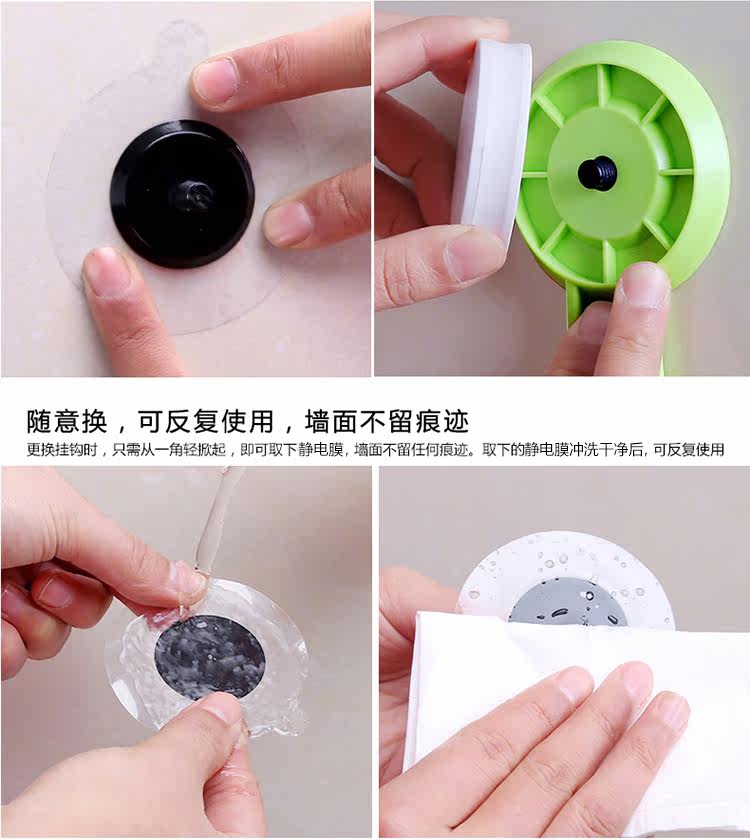 随意换，可反复使用，墙面不留痕迹

更换挂钩时，只需从一角轻掀起，即可取下静电膜，墙面不留任何痕迹。取下的静电膜冲洗干净后，可反复使用