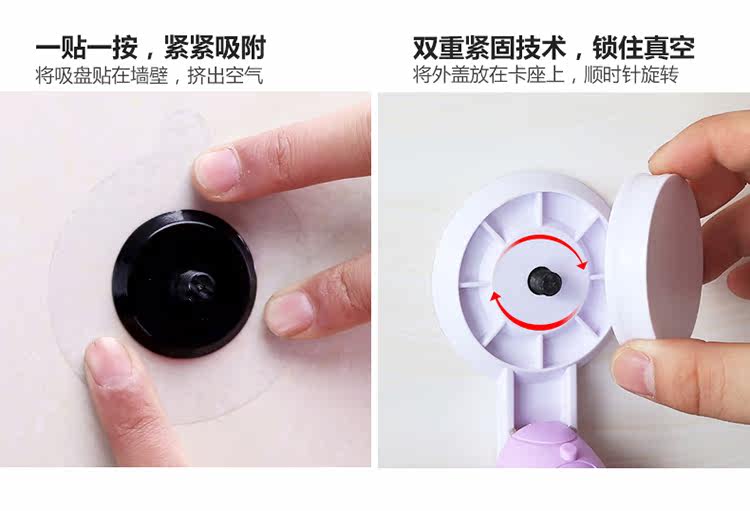 一贴一按，紧紧吸附
将吸盘贴在墙壁，挤出空气

双重紧固技术，锁住真空
将外盖放在卡座上，顺时针旋转