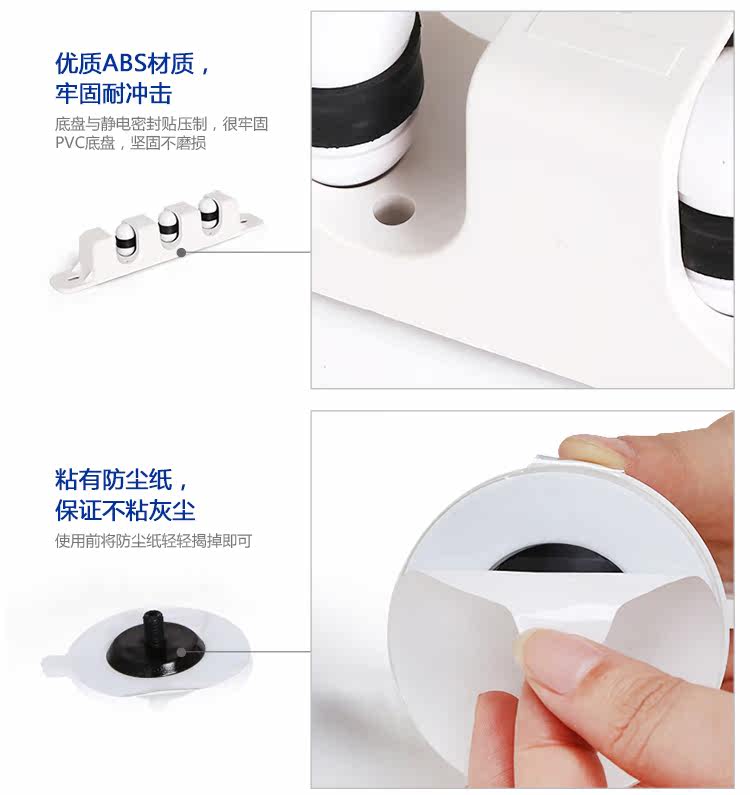 优质ABS材质，
牢固耐冲击

底盘与静电密封贴压制，很牢固
PVC底盘，坚固不磨损

粘有防尘纸，
保证不粘灰尘

使用前将防尘纸轻轻揭掉即可