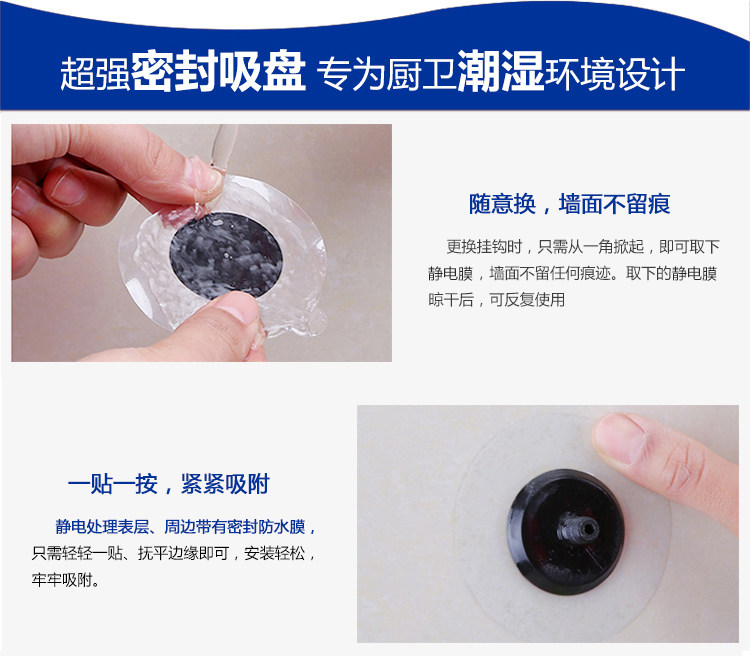 超强密封吸盘 专为厨卫潮湿环境设计

随意换，墙面不留痕

更换挂钩时，只需从一角掀起，即可取下静电膜，墙面不留任何痕迹。取下的静电膜晾干后，可反复使用

一贴一按，紧紧吸附

静电处理表层、周边带有密封防水膜，只需轻轻一贴、抚平边缘即可，安装轻松，牢牢吸附。