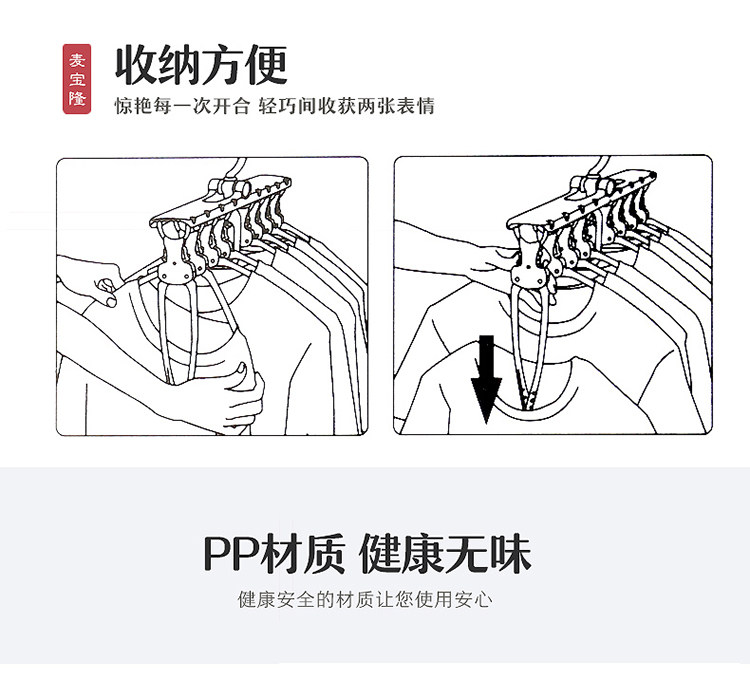 麦宝隆

收纳方便

惊艳每一次开合 轻巧间收获两张表情

PP材质 健康无味

健康安全的材质让您使用安心