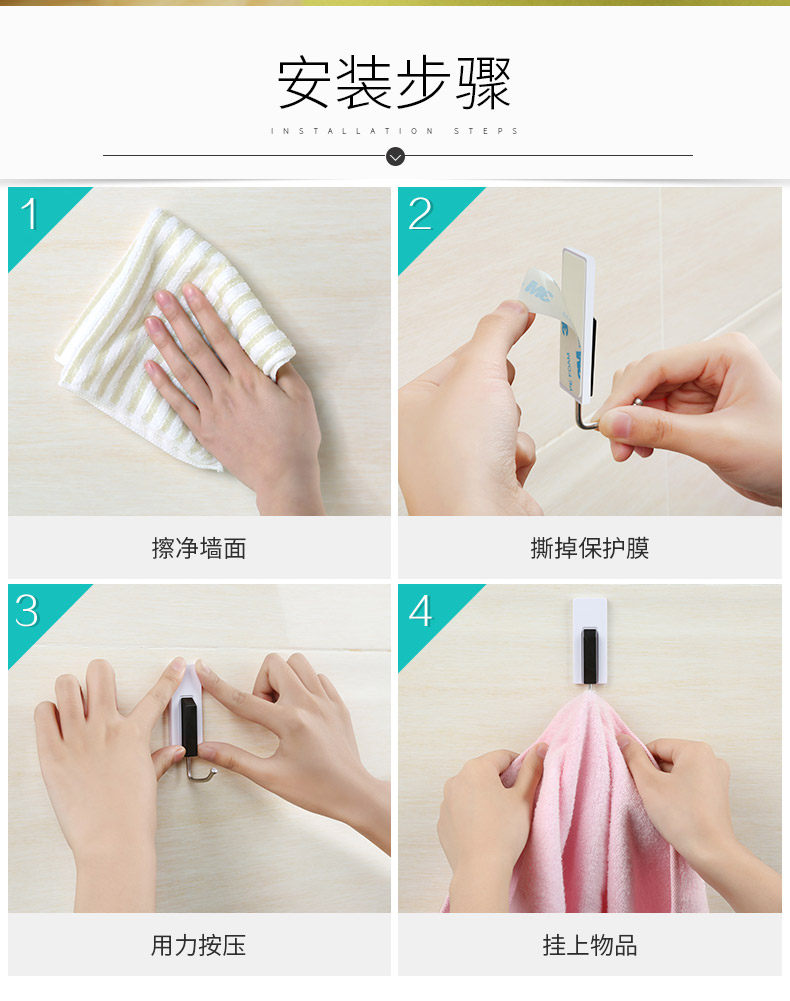 安装步骤

INSTALLATION STEPS

1

擦净墙面

2

撕掉保护膜

3

用力按压

4

挂上物品