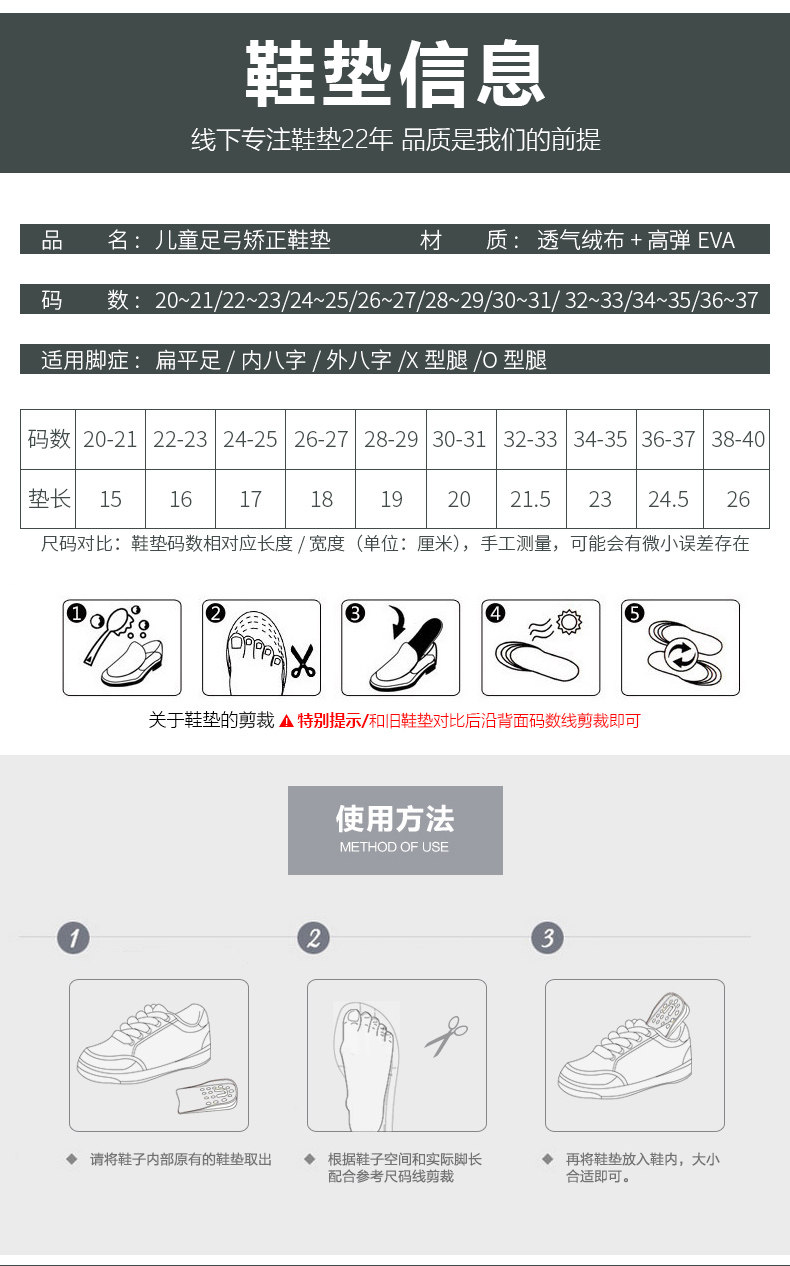 鞋垫信息

线下专注鞋垫22年 品质是我们的前提

品 名：儿童足弓矫正鞋垫 材 质：透气绒布 + 高弹 EVA

码 数：20~21/22~23/24~25/26~27/28~29/30~31/ 32~33/34~35/36~37

适用脚症：扁平足 / 内八字 / 外八字 /X 型腿 /O 型腿

| 码数 | 20-21 | 22-23 | 24-25 | 26-27 | 28-29 | 30-31 | 32-33 | 34-35 | 36-37 | 38-40 |
|---|---|---|---|---|---|---|---|---|---|---|
| 垫长 | 15 | 16 | 17 | 18 | 19 | 20 | 21.5 | 23 | 24.5 | 26 |

尺码对比：鞋垫码数相对应长度 / 宽度（单位：厘米），手工测量，可能会有微小误差存在

1 2 3 4 5

关于鞋垫的剪裁 特别提示/和旧鞋垫对比后沿背面码数线剪裁即可

使用方法
METHOD OF USE

1 2 3

请将鞋子内部原有的鞋垫取出

根据鞋子空间和实际脚长配合参考尺码线剪裁

再将鞋垫放入鞋内，大小合适即可。