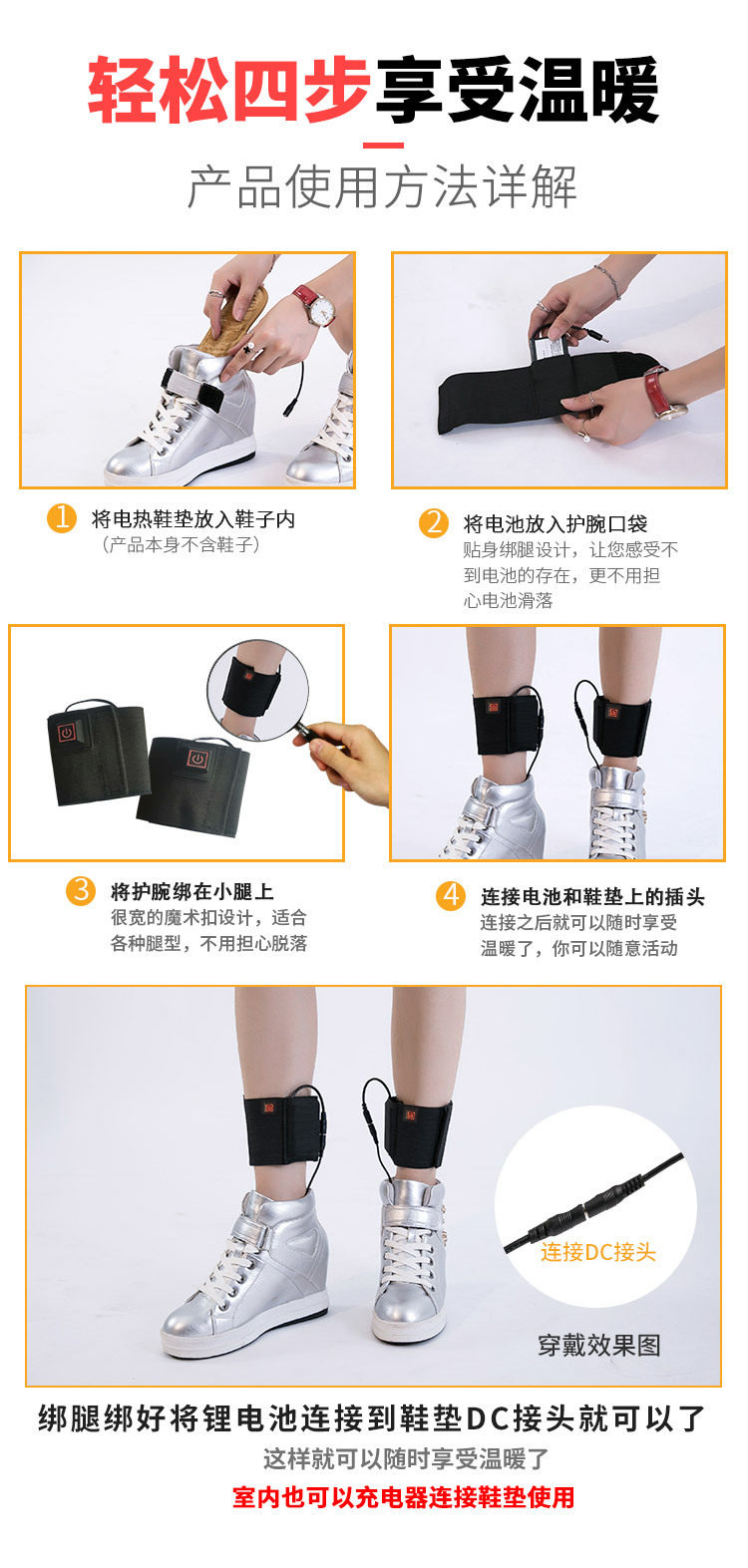 轻松四步享受温暖

产品使用方法详解

1 将电热鞋垫放入鞋子内
（产品本身不含鞋子）

2 将电池放入护腕口袋
贴身绑腿设计，让您感受不到电池的存在，更不用担心电池滑落

3 将护腕绑在小腿上
很宽的魔术扣设计，适合各种腿型，不用担心脱落

4 连接电池和鞋垫上的插头
连接之后就可以随时享受温暖了，你可以随意活动

连接DC接头

穿戴效果图

绑腿绑好将锂电池连接到鞋垫DC接头就可以了
这样就可以随时享受温暖了
室内也可以充电器连接鞋垫使用