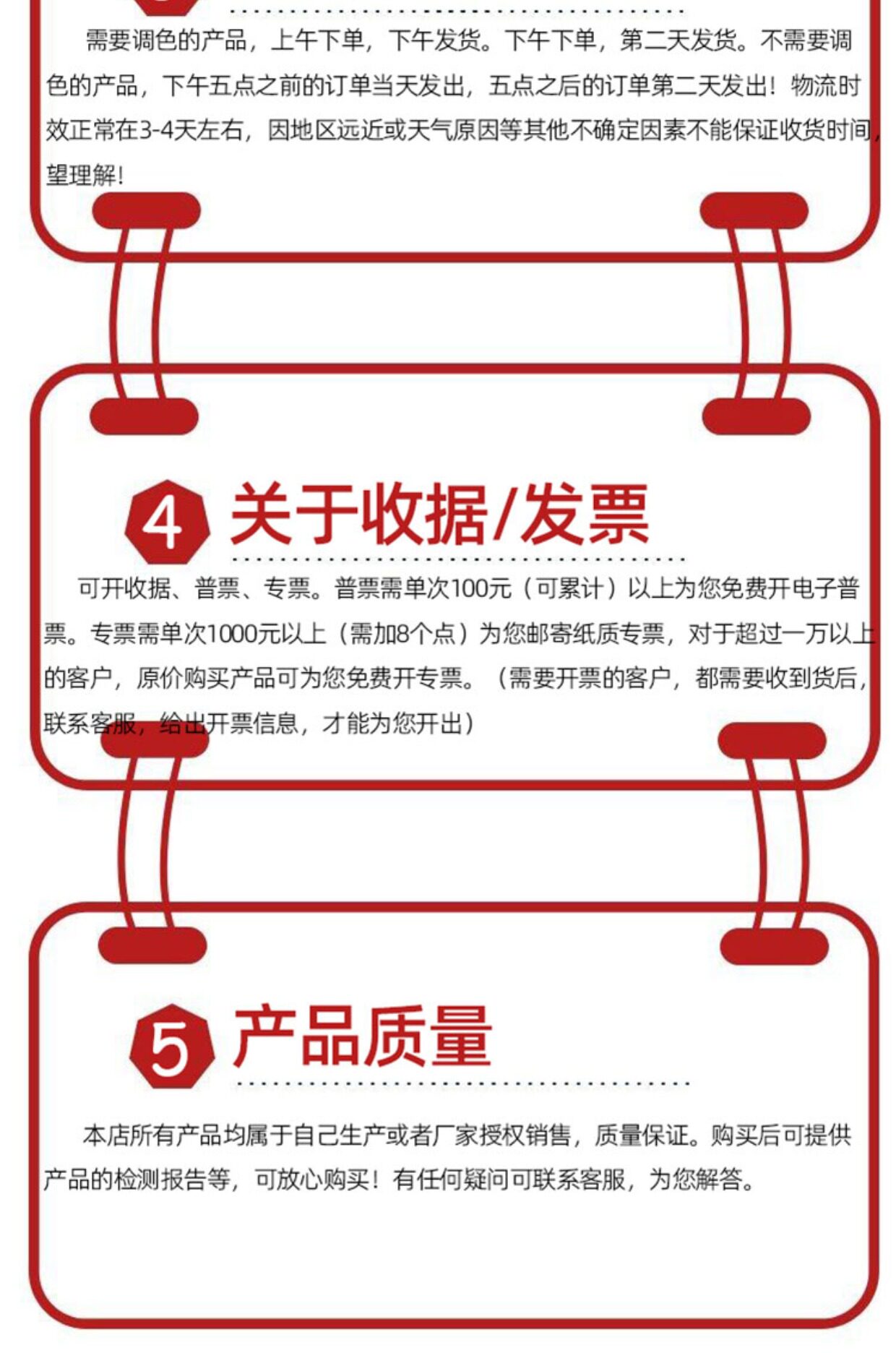 需要调色的产品，上午下单，下午发货。下午下单，第二天发货。不需要调色的产品，下午五点之前的订单当天发出，五点之后的订单第二天发出！物流时效正常在3-4天左右，因地区远近或天气原因等其他不确定因素不能保证收货时间，望理解！

4 关于收据/发票

可开收据、普票、专票。普票需单次100元（可累计）以上为您免费开电子普票。专票需单次1000元以上（需加8个点）为您邮寄纸质专票，对于超过一万以上的客户，原价购买产品可为您免费开专票。（需要开票的客户，都需要收到货后，联系客服，给出开票信息，才能为您开出）

5 产品质量

本店所有产品均属于自己生产或者厂家授权销售，质量保证。购买后可提供产品的检测报告等，可放心购买！有任何疑问可联系客服，为您解答。