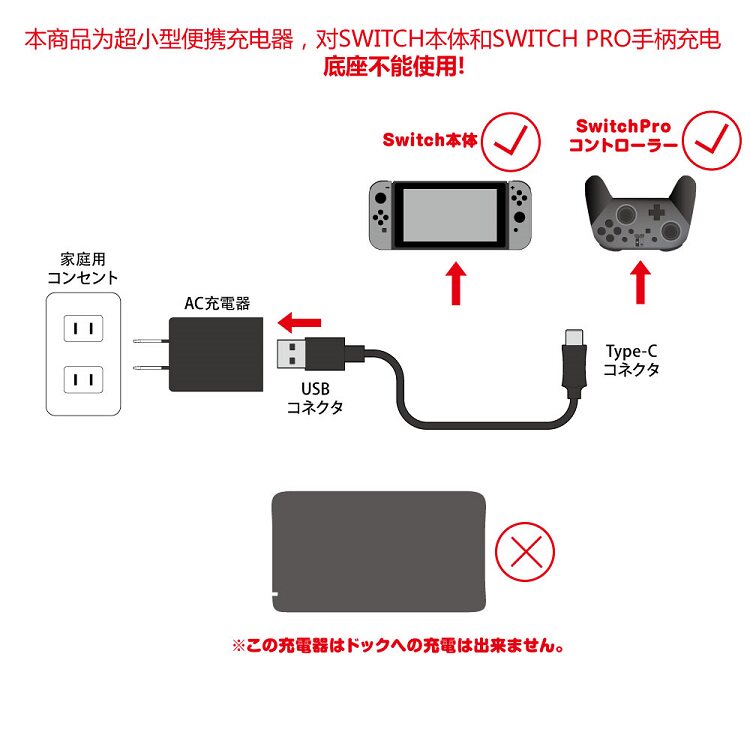 本商品为超小型便携充电器，对SWITCH本体和SWITCH PRO手柄充电
底座不能使用!

Switch本体

SwitchPro
コントローラー

家庭用
コンセント

AC充電器

USB
コネクタ

Type-C
コネクタ

※この充電器はドックへの充電は出来ません。