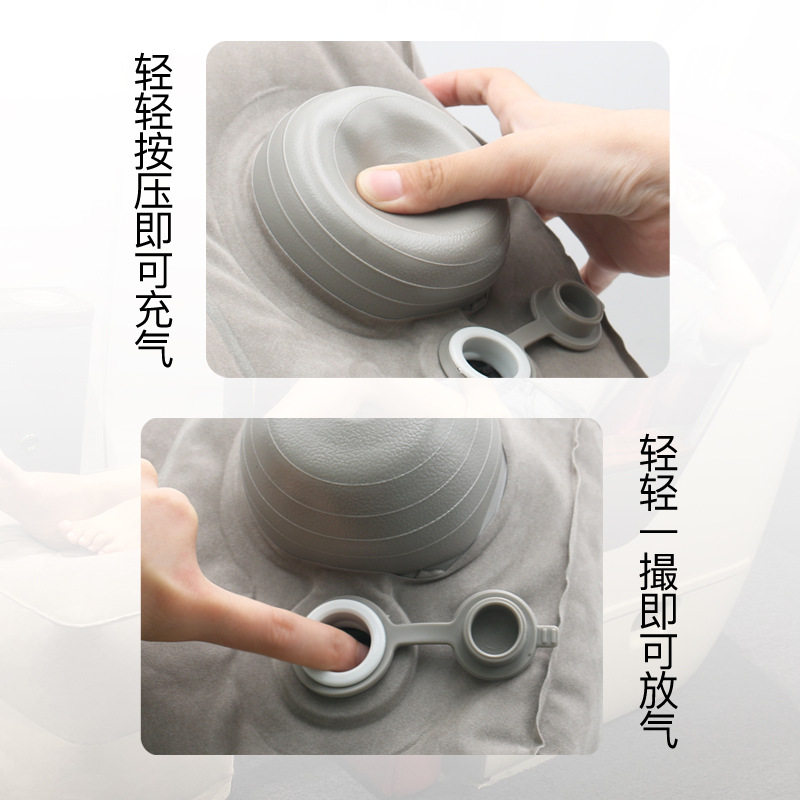 轻轻按压即可充气

轻轻一撮即可放气