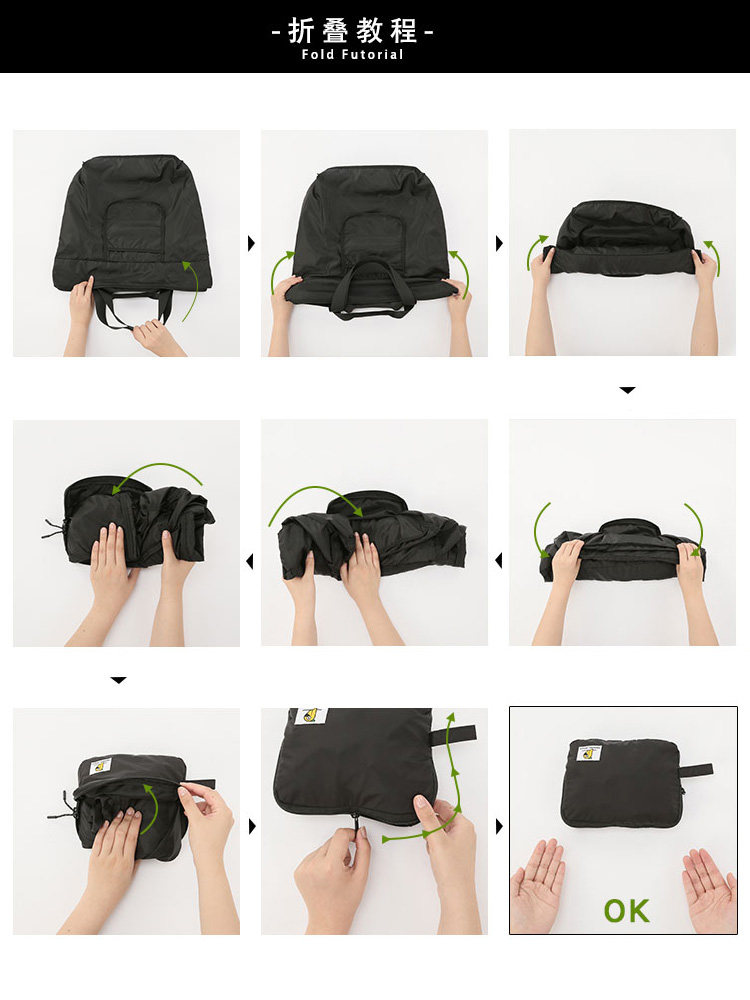 -折叠教程-
Fold Futorial

OK