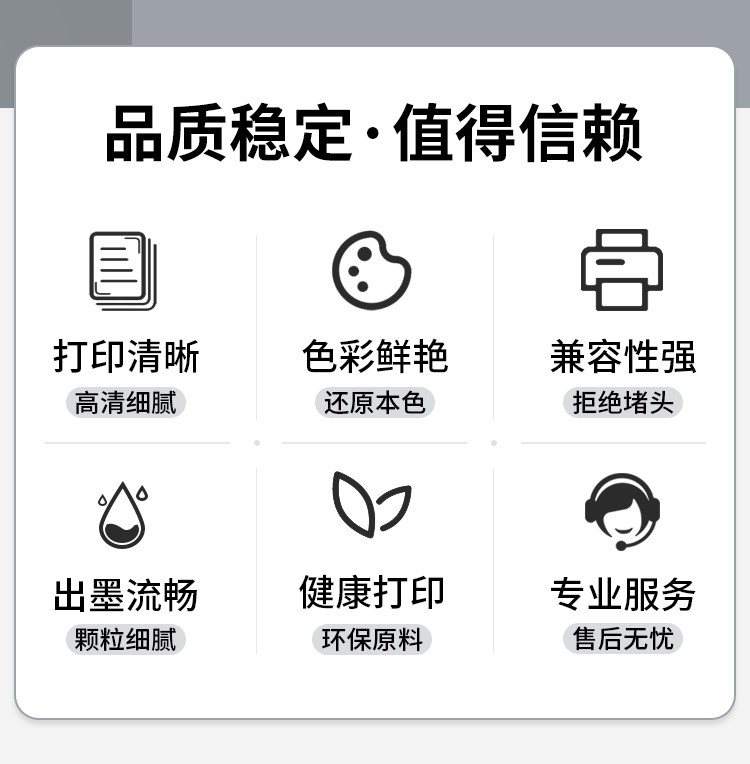 品质稳定·值得信赖

打印清晰
高清细腻

色彩鲜艳
还原本色

兼容性强
拒绝堵头

出墨流畅
颗粒细腻

健康打印
环保原料

专业服务
售后无忧