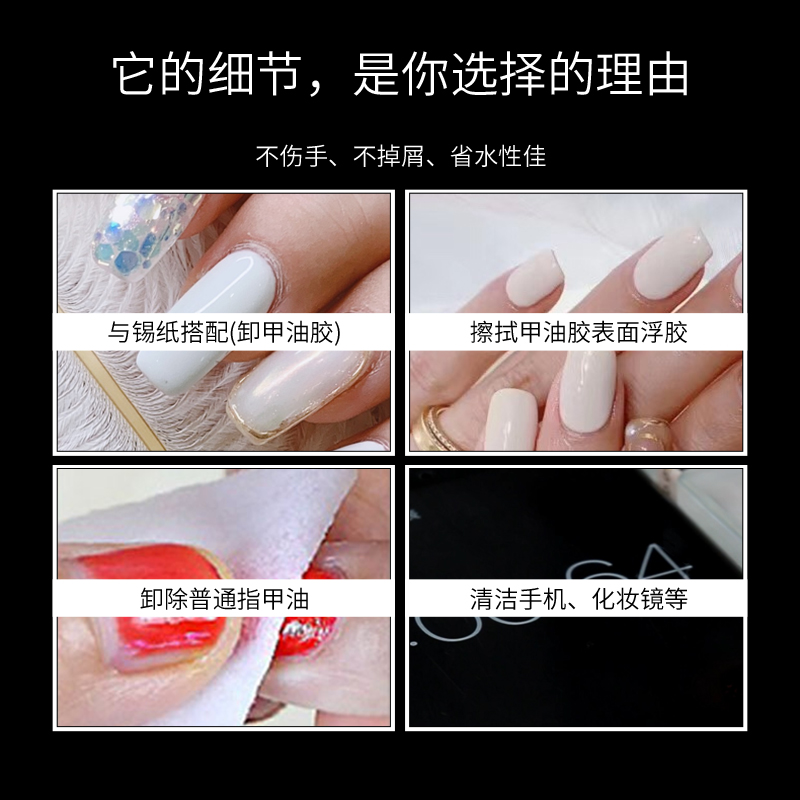 它的细节，是你选择的理由

不伤手、不掉屑、省水性佳

与锡纸搭配(卸甲油胶)

擦拭甲油胶表面浮胶

卸除普通指甲油

清洁手机、化妆镜等